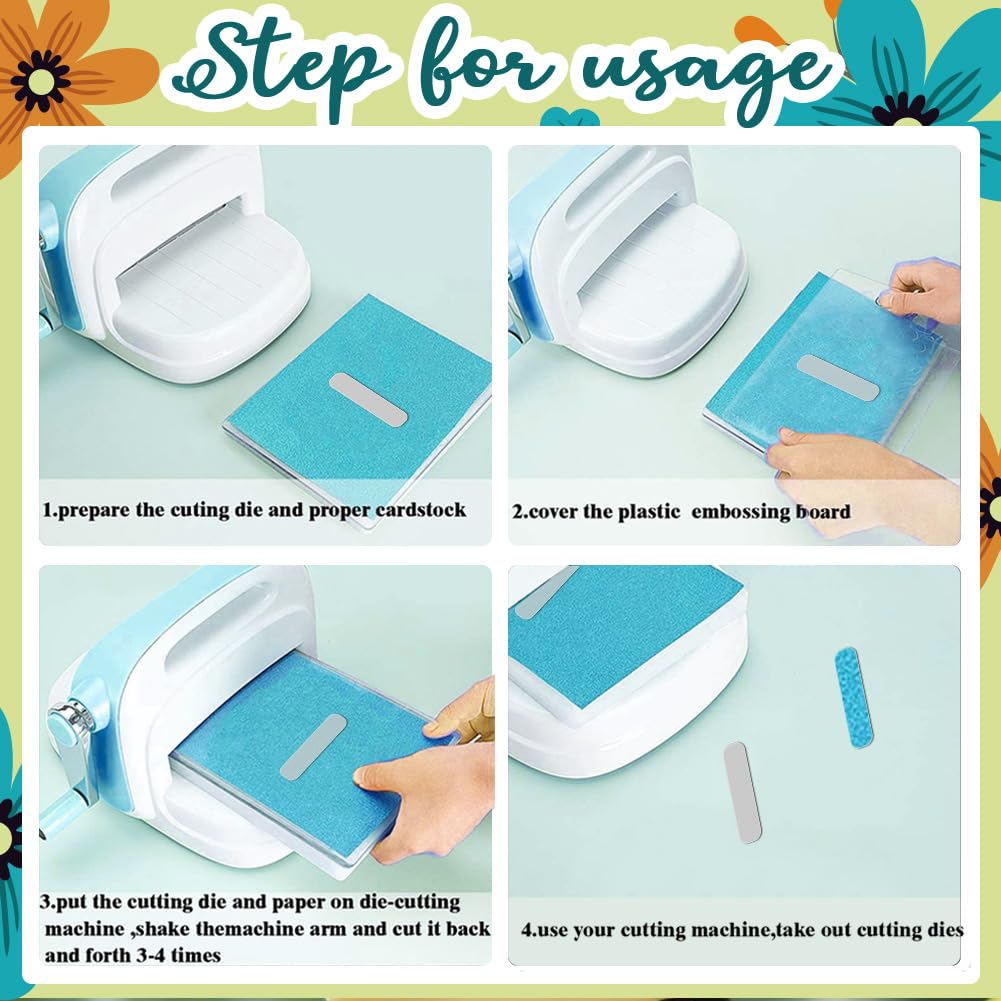 Step for usage

1.prepare the cuting die and proper cardstock

2.cover the plastic embossing board

3.put the cutting die and paper on die-cutting machine ,shake themachine arm and cut it back and forth 3-4 times

4.use your cutting machine,take out cutting dies