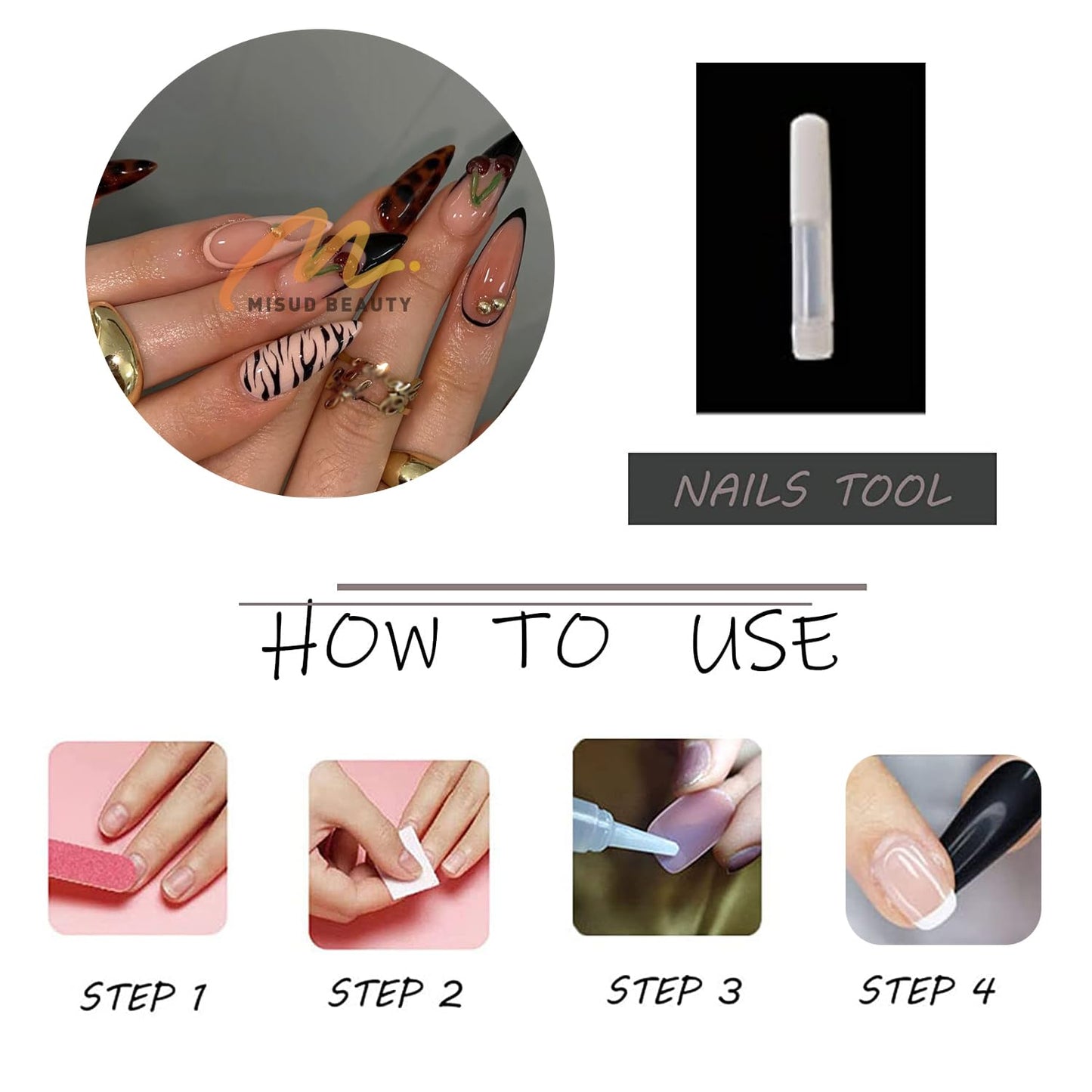 m.
MISUD BEAUTY

NAILS TOOL

HOW TO USE

STEP 1

STEP 2

STEP 3

STEP 4