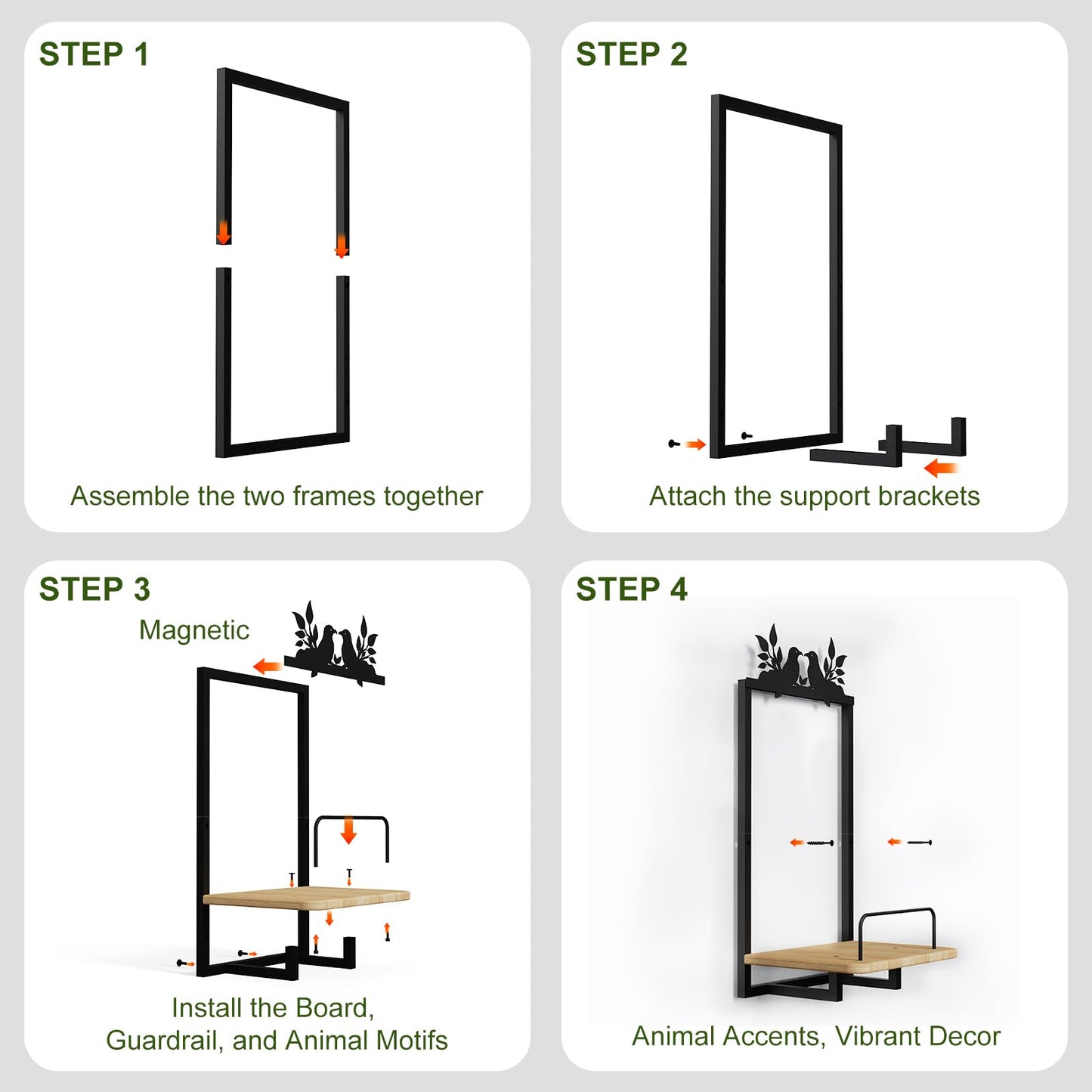 STEP 1

Assemble the two frames together

STEP 2

Attach the support brackets

STEP 3

Magnetic

Install the Board, Guardrail, and Animal Motifs

STEP 4

Animal Accents, Vibrant Decor