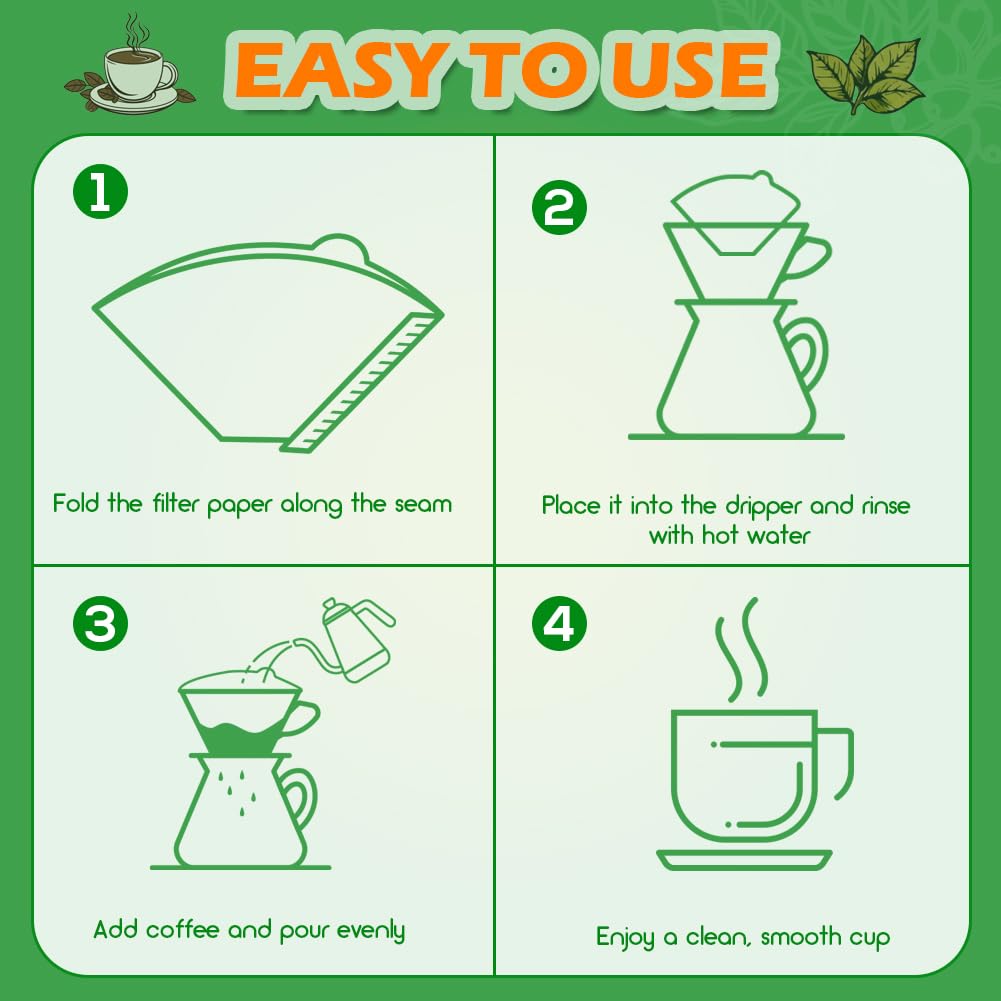 EASY TO USE

1
Fold the filter paper along the seam

2
Place it into the dripper and rinse with hot water

3
Add coffee and pour evenly

4
Enjoy a clean, smooth cup