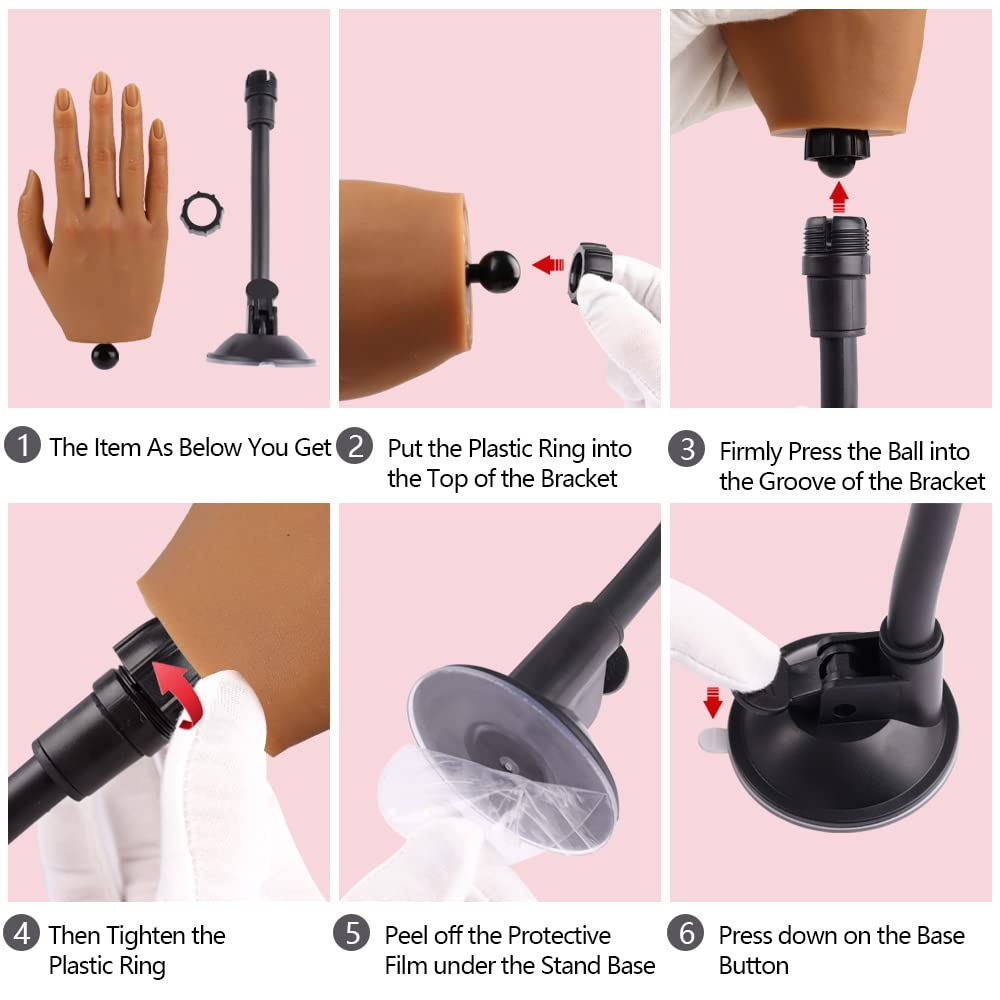 1 The Item As Below You Get

2 Put the Plastic Ring into the Top of the Bracket

3 Firmly Press the Ball into the Groove of the Bracket

4 Then Tighten the Plastic Ring

5 Peel off the Protective Film under the Stand Base

6 Press down on the Base Button