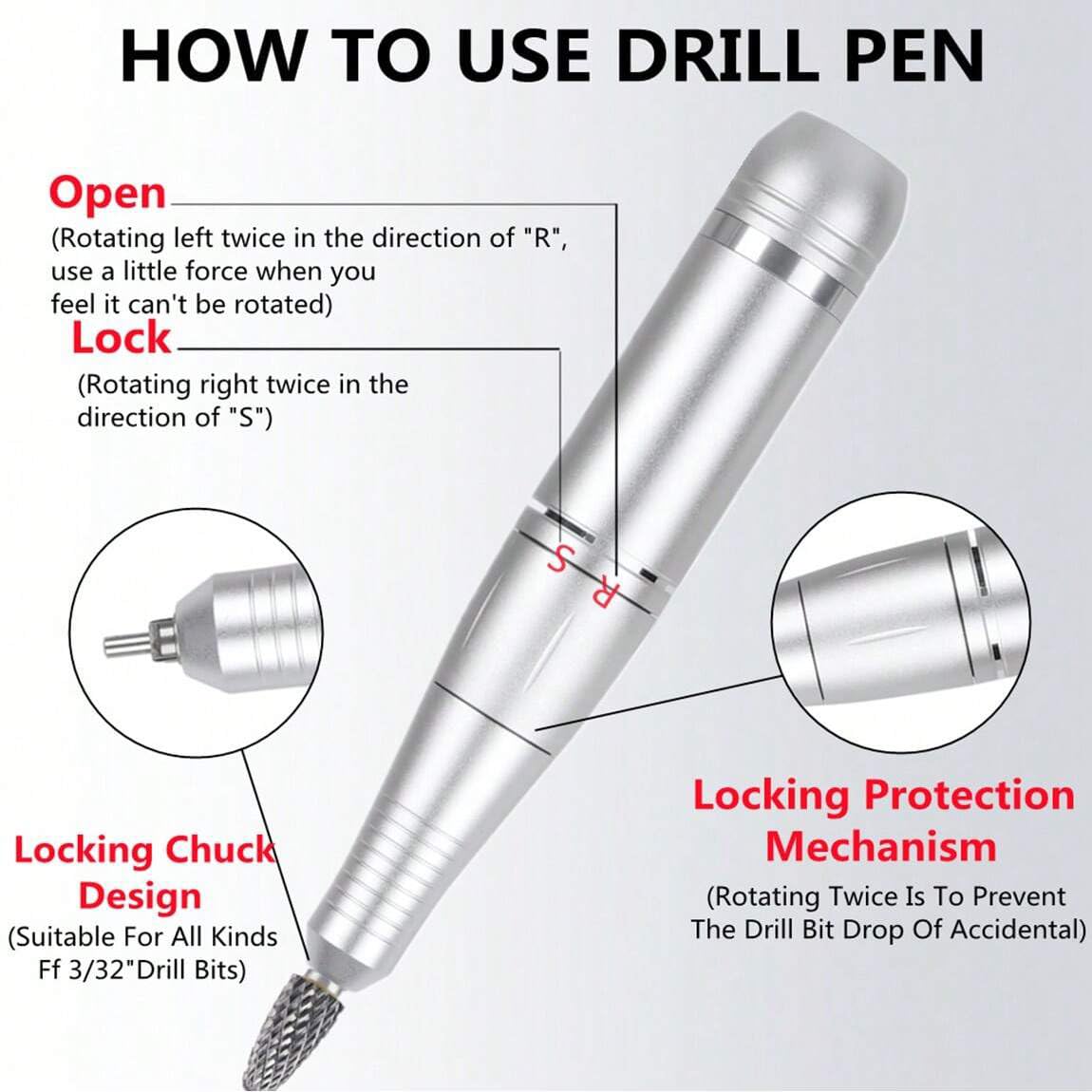 HOW TO USE DRILL PEN

Open
(Rotating left twice in the direction of "R", use a little force when you feel it can't be rotated)

Lock
(Rotating right twice in the direction of "S")

S

R

Locking Chuck Design
(Suitable For All Kinds Ff 3/32"Drill Bits)

Locking Protection Mechanism
(Rotating Twice Is To Prevent The Drill Bit Drop Of Accidental)