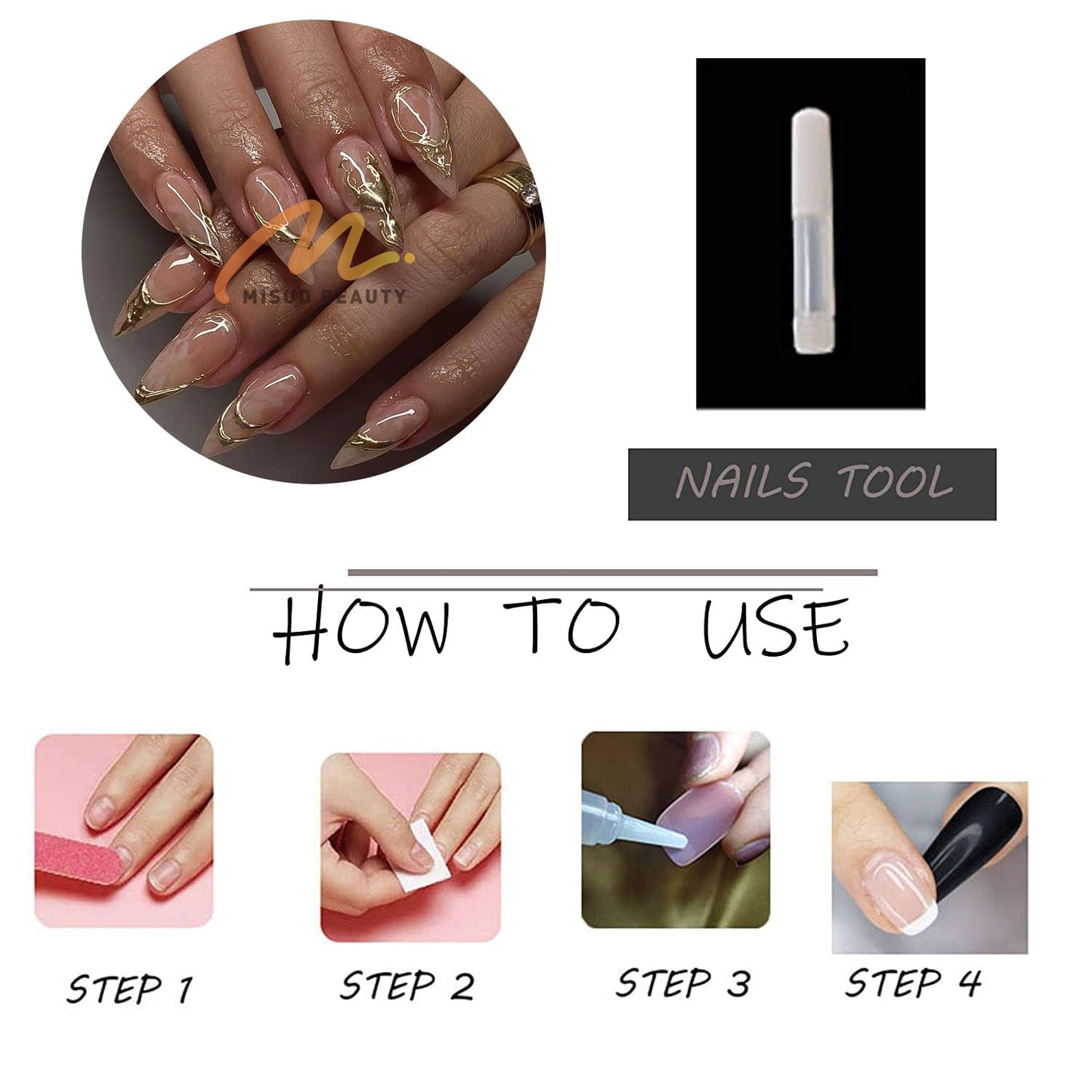 MISUD BEAUTY

NAILS TOOL

HOW TO USE

STEP 1

STEP 2

STEP 3

STEP 4