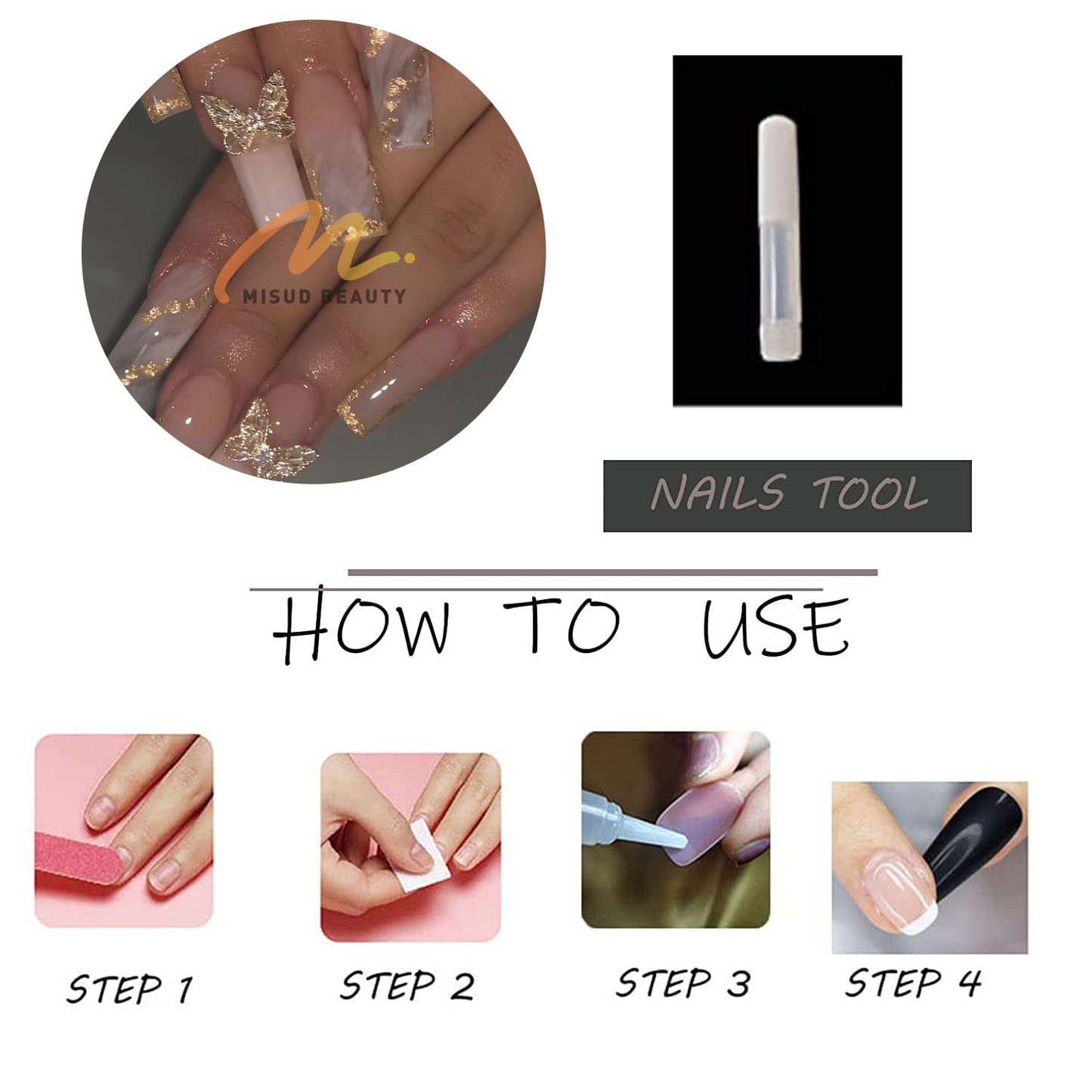 M.
MISUD BEAUTY

NAILS TOOL

HOW TO USE

STEP 1

STEP 2

STEP 3

STEP 4