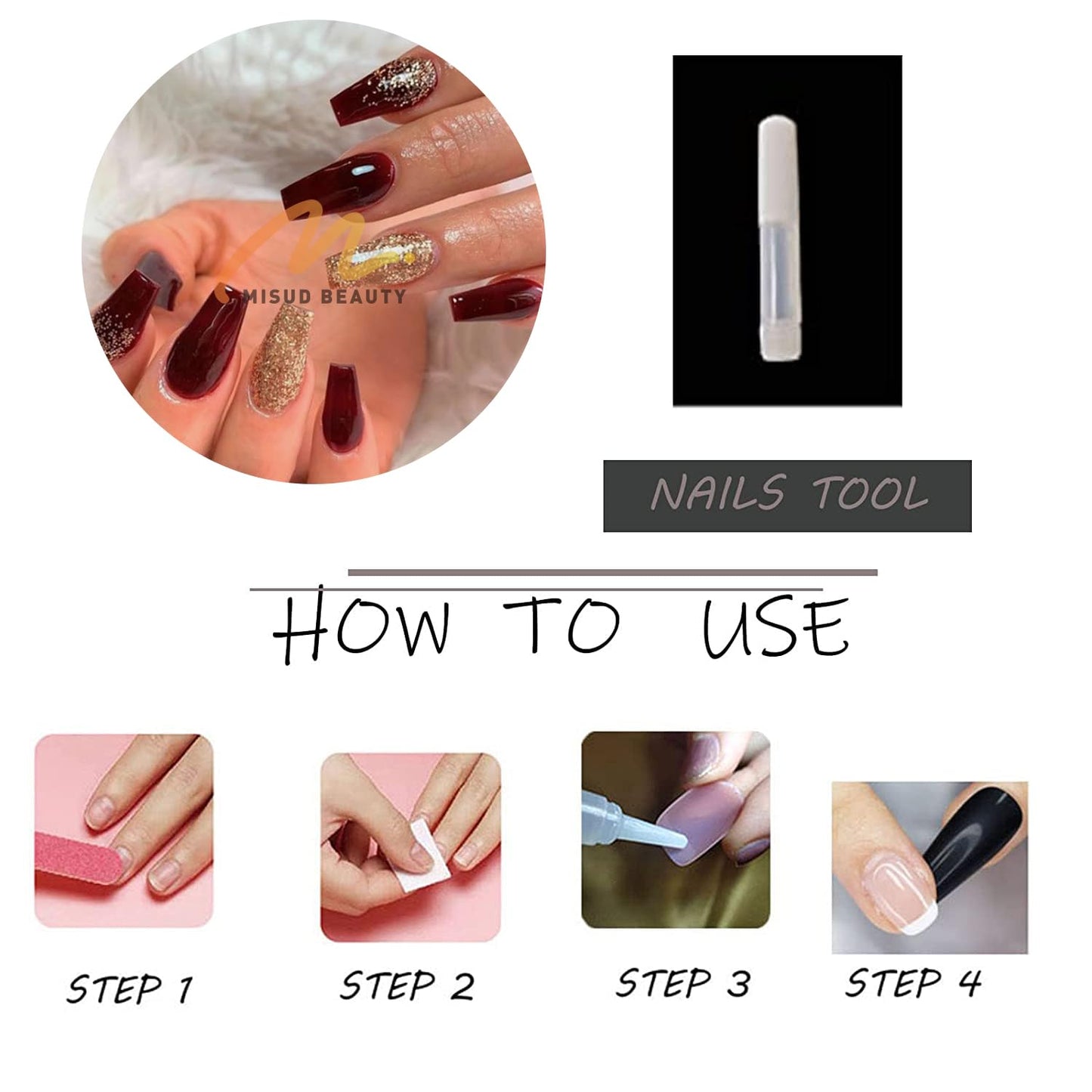 MISUD BEAUTY

NAILS TOOL

HOW TO USE

STEP 1

STEP 2

STEP 3

STEP 4