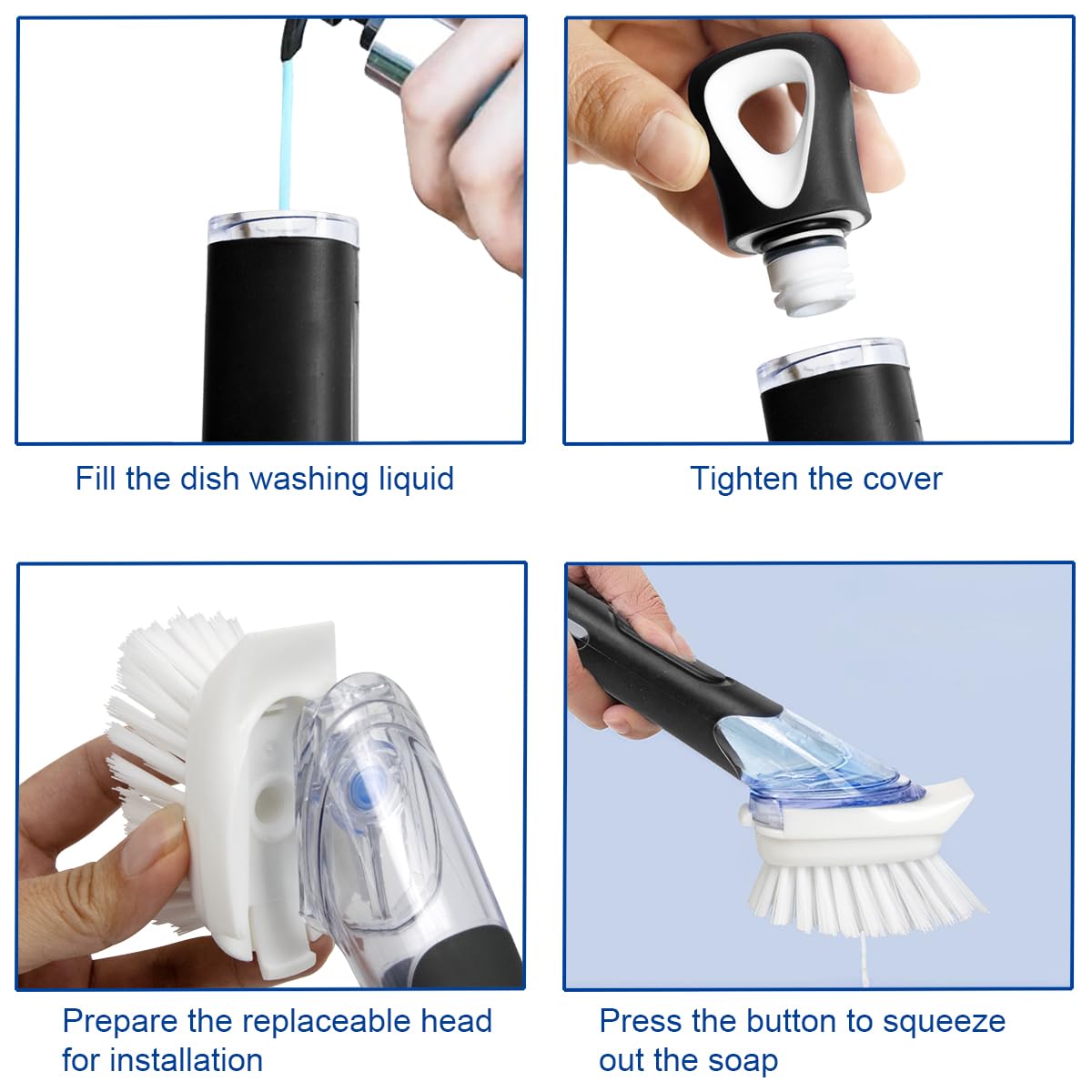 Fill the dish washing liquid

Tighten the cover

Prepare the replaceable head for installation

Press the button to squeeze out the soap