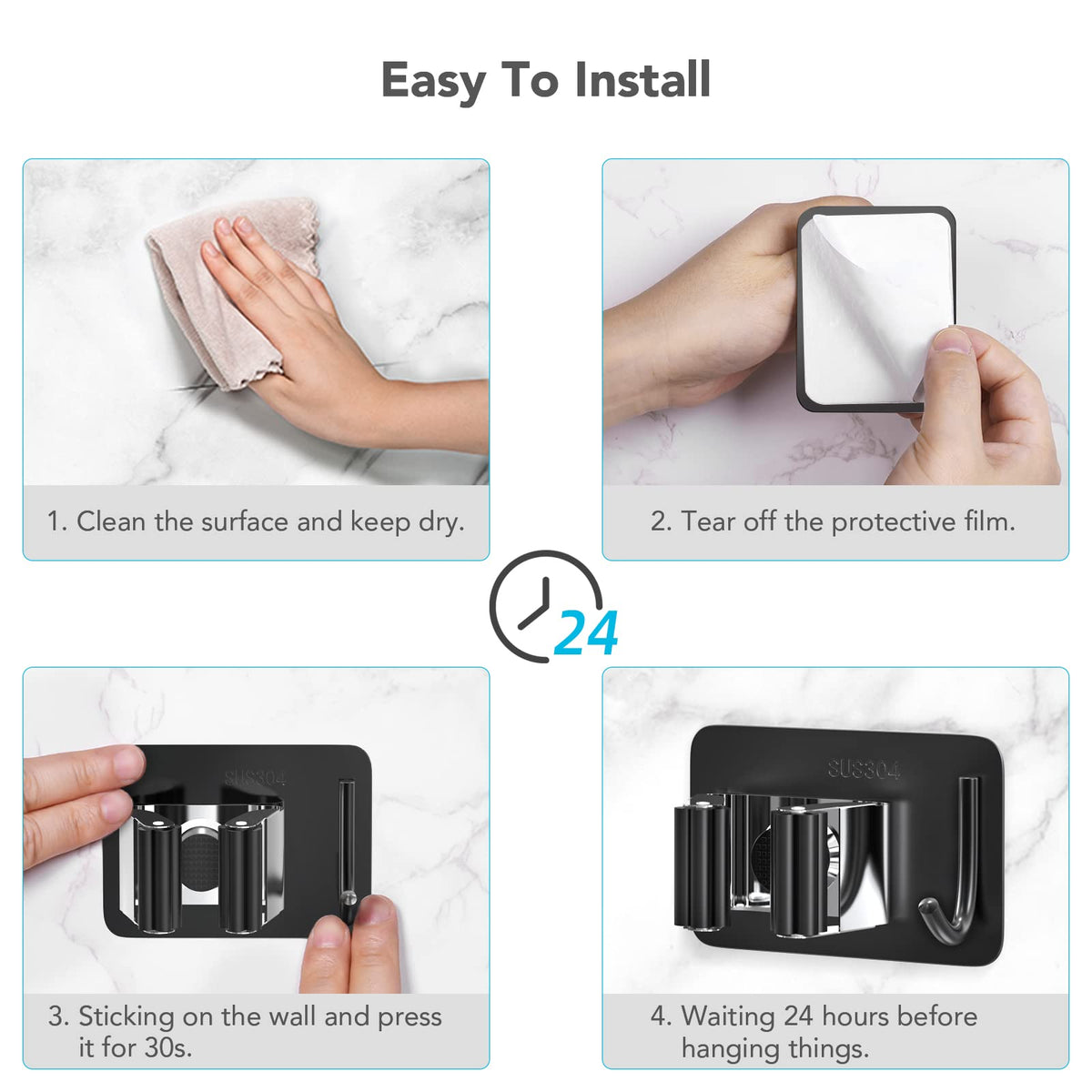 Easy To Install

1. Clean the surface and keep dry.

2. Tear off the protective film.

24

SUS304

3. Sticking on the wall and press it for 30s.

SUS304

4. Waiting 24 hours before hanging things.