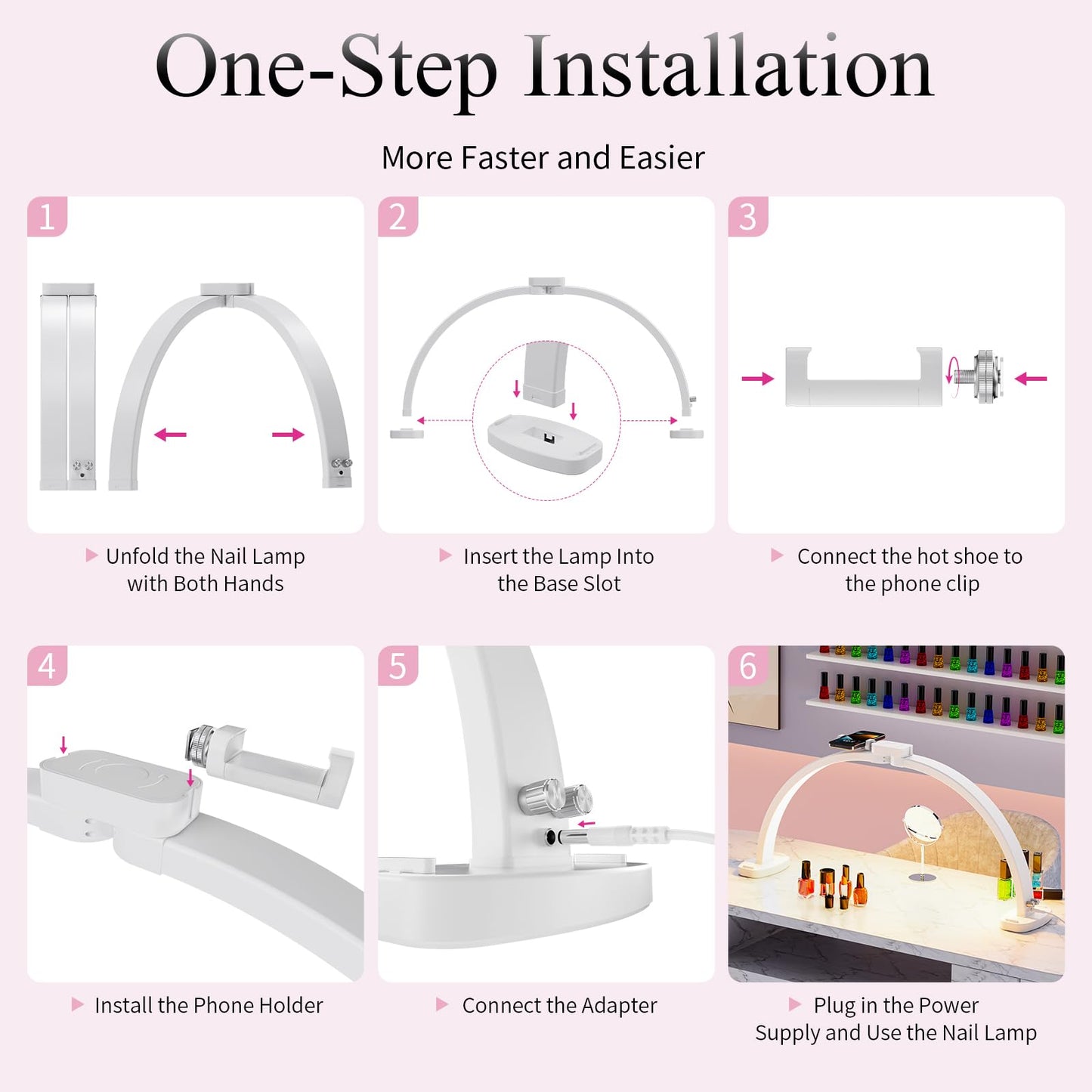 One-Step Installation

More Faster and Easier

1

Unfold the Nail Lamp with Both Hands

2

Insert the Lamp Into the Base Slot

3

Connect the hot shoe to the phone clip

4

Install the Phone Holder

5

Connect the Adapter

6

Plug in the Power Supply and Use the Nail Lamp