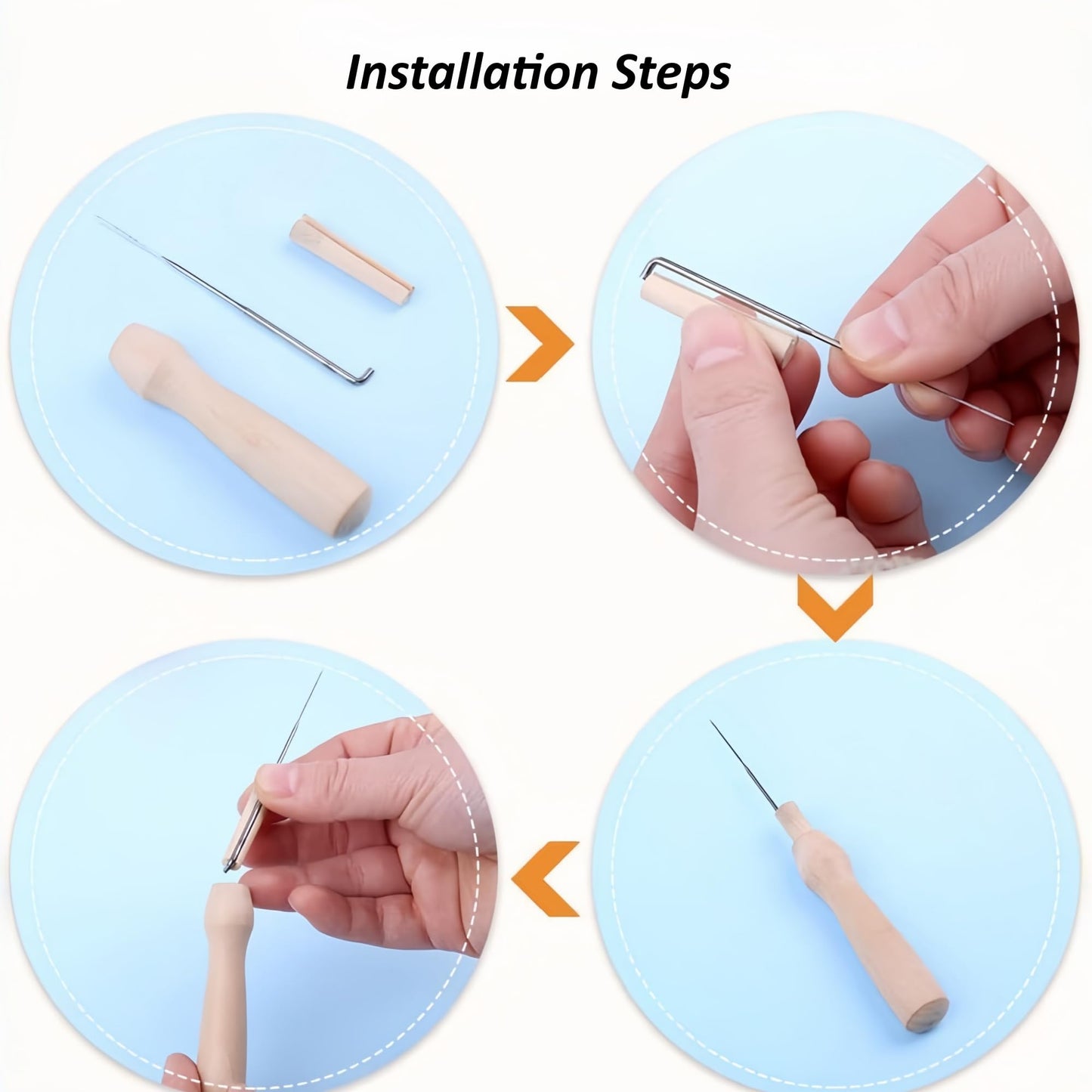 Installation Steps