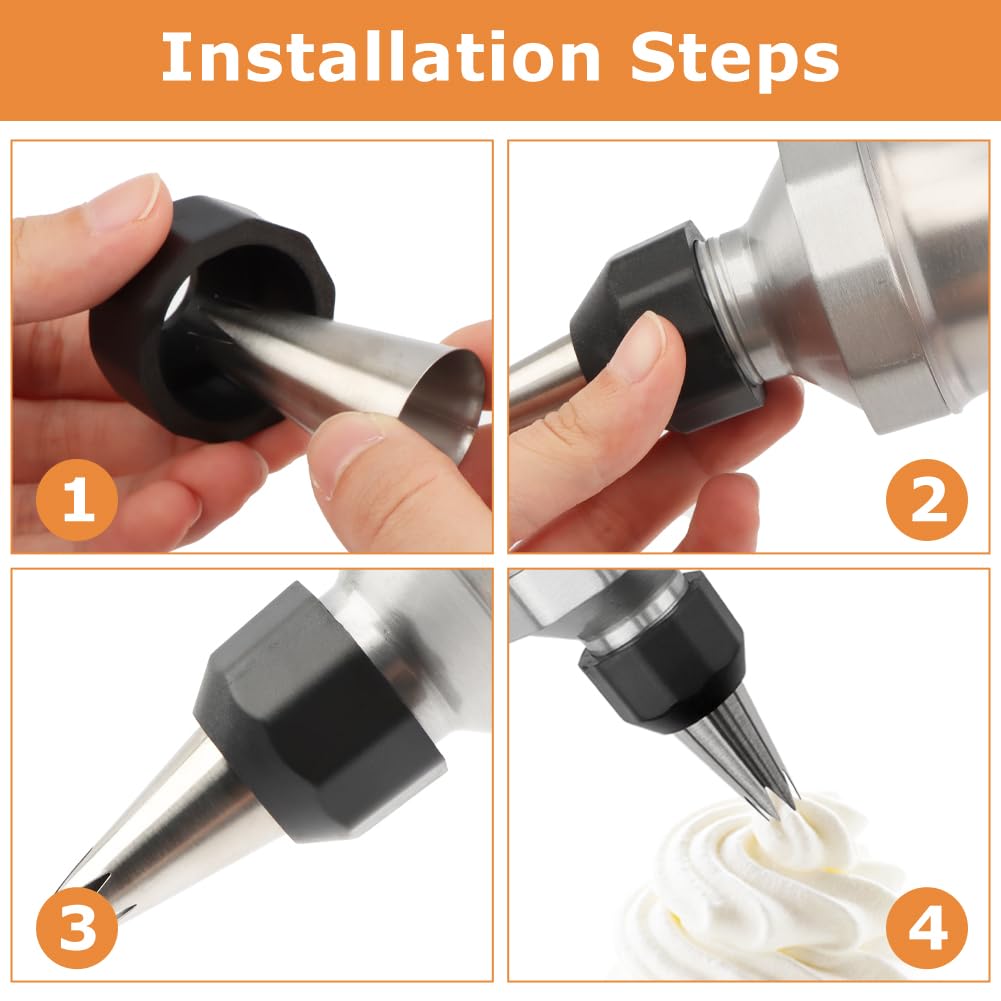 Installation Steps

1

2

3

4