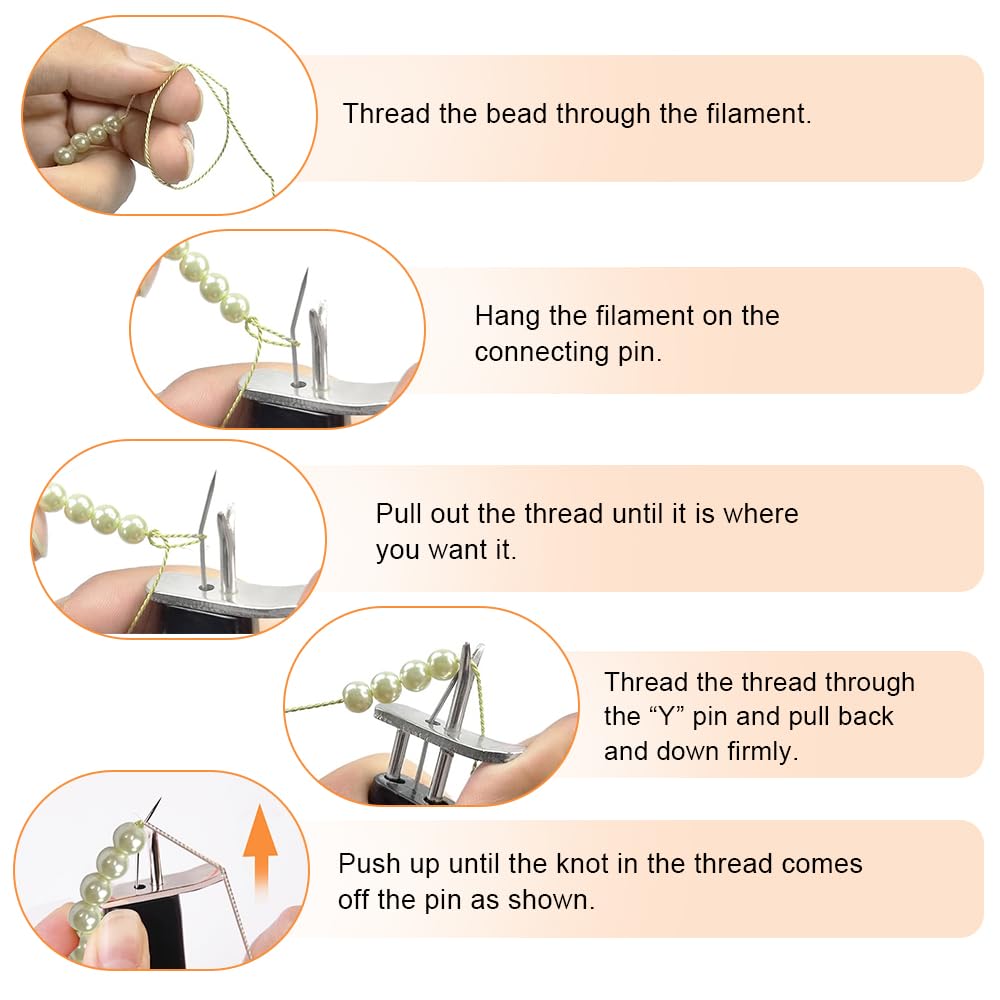 Thread the bead through the filament.

Hang the filament on the connecting pin.

Pull out the thread until it is where you want it.

Thread the thread through the “Y” pin and pull back and down firmly.

Push up until the knot in the thread comes off the pin as shown.