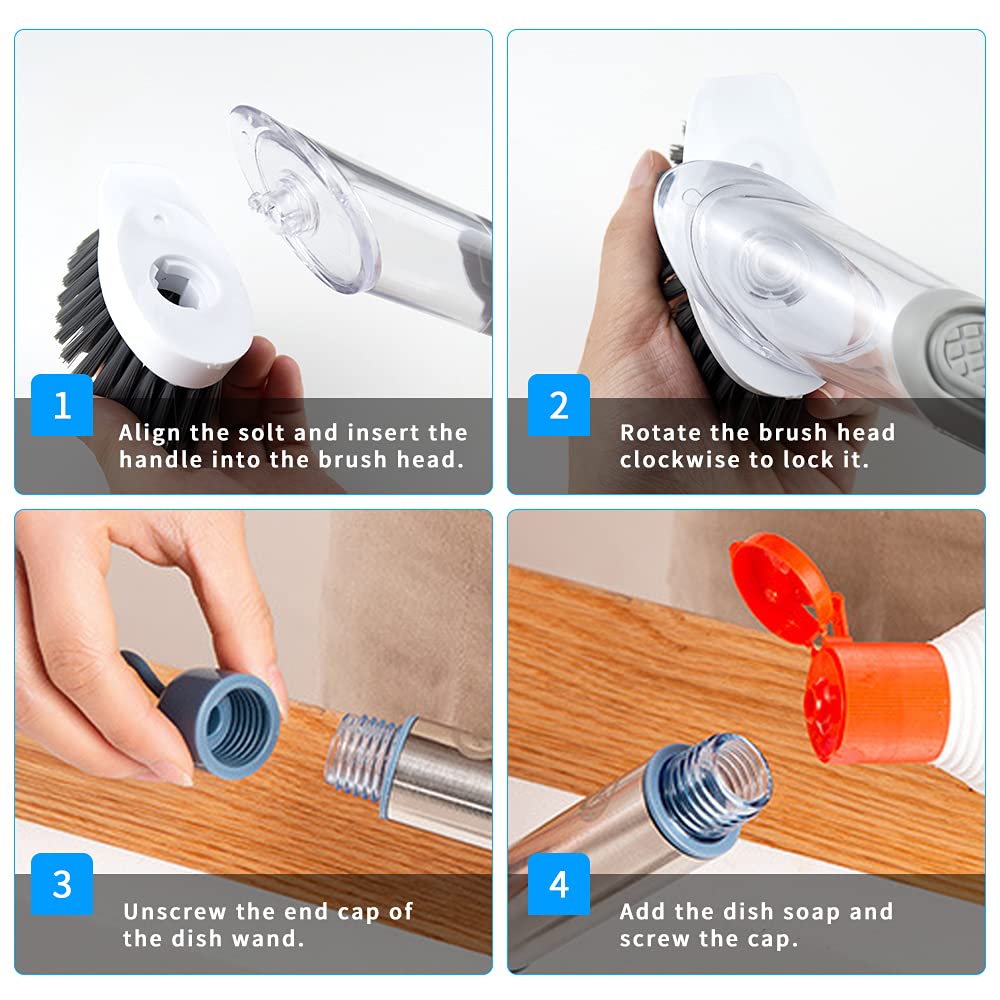 1

Align the solt and insert the handle into the brush head.

2

Rotate the brush head clockwise to lock it.

3

Unscrew the end cap of the dish wand.

4

Add the dish soap and screw the cap.