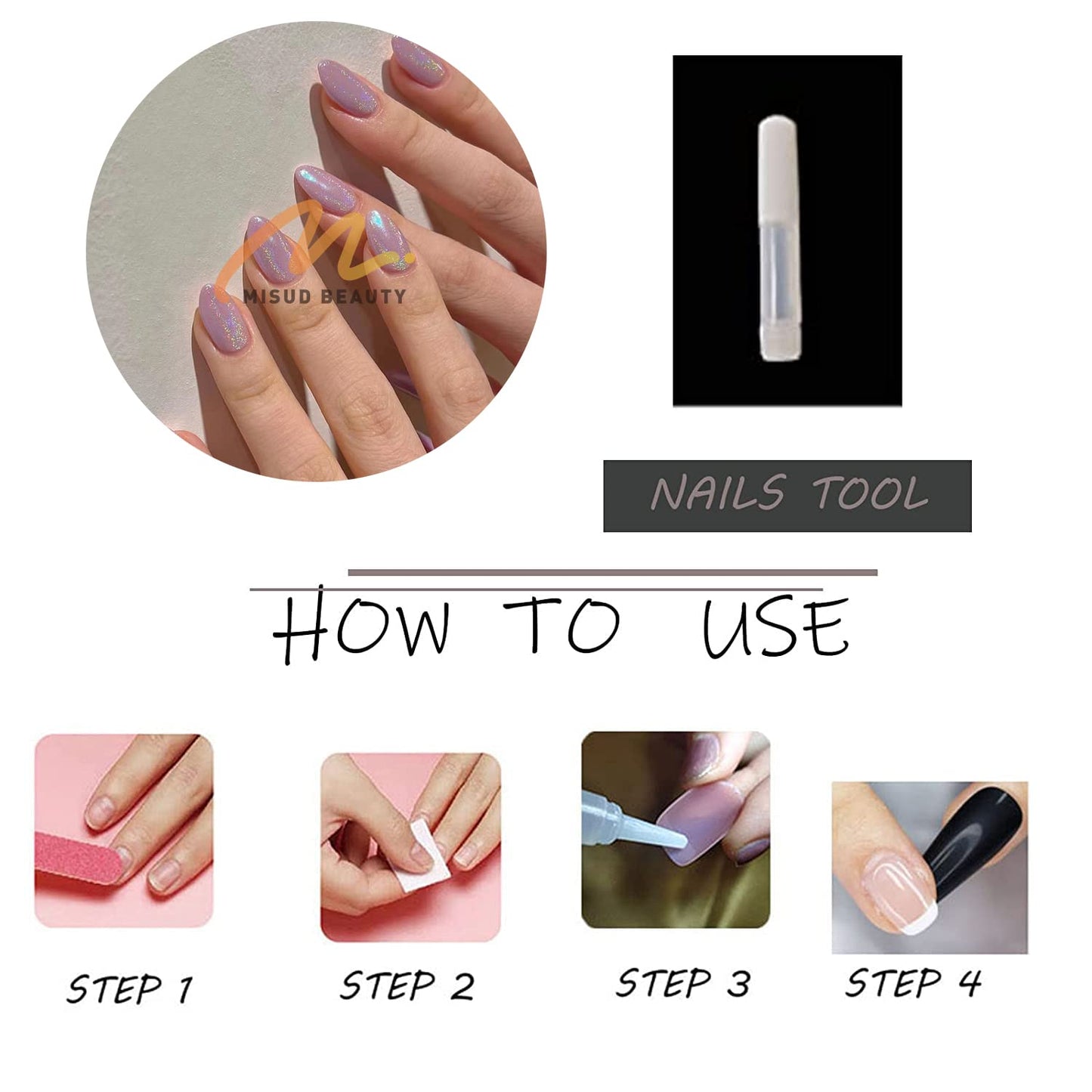 MISUD BEAUTY

NAILS TOOL

HOW TO USE

STEP 1

STEP 2

STEP 3

STEP 4