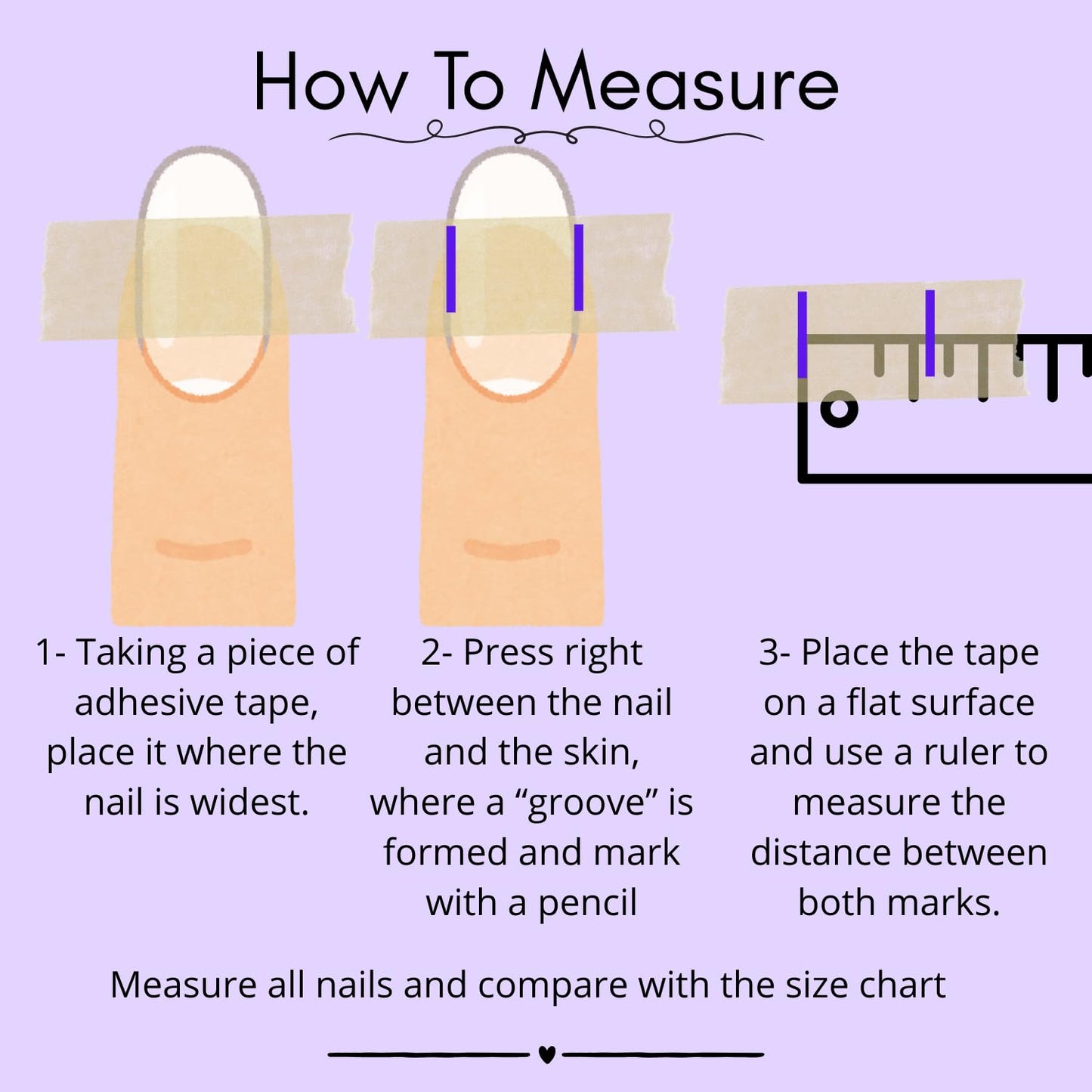 How To Measure

1- Taking a piece of adhesive tape, place it where the nail is widest.

2- Press right between the nail and the skin, where a “groove” is formed and mark with a pencil

3- Place the tape on a flat surface and use a ruler to measure the distance between both marks.

Measure all nails and compare with the size chart