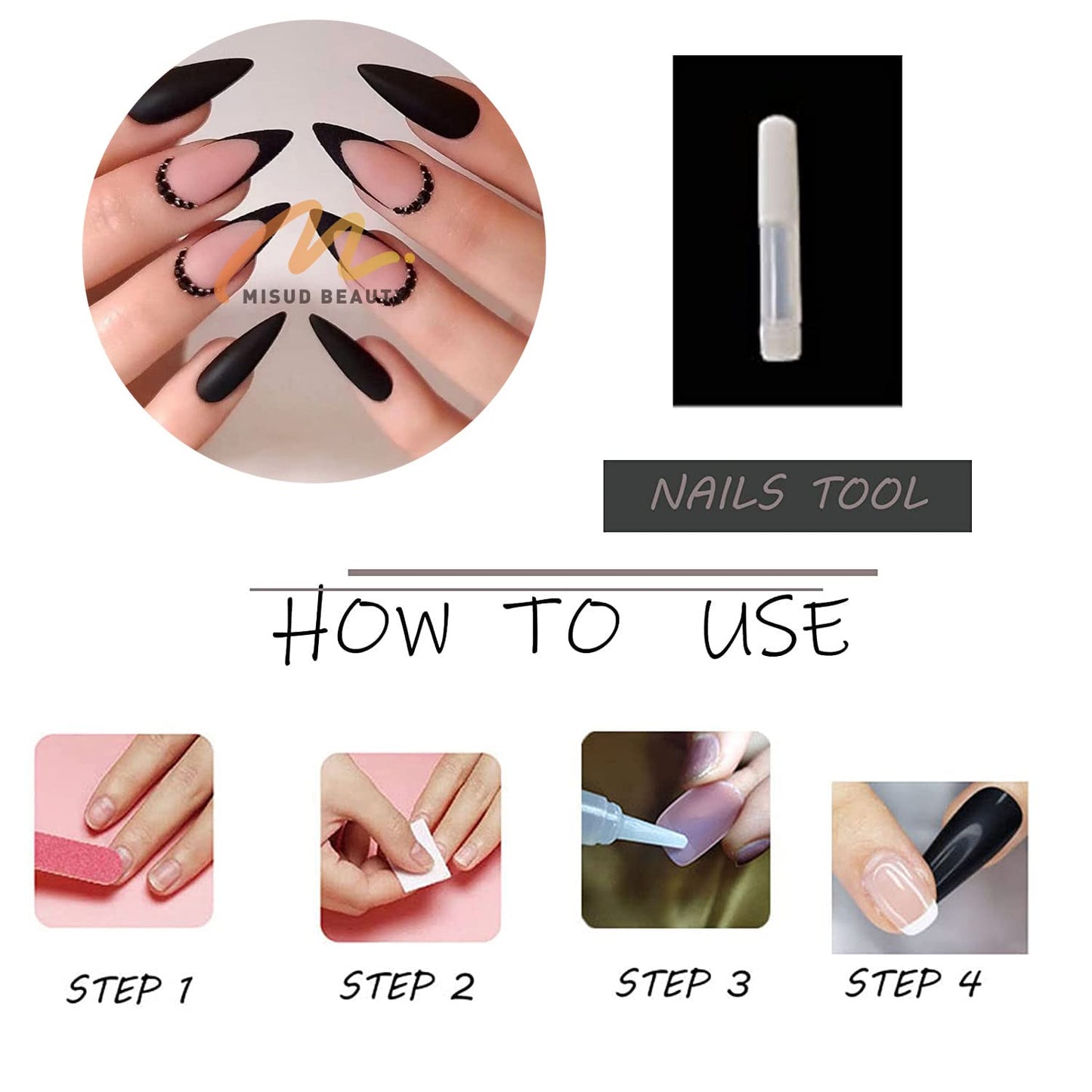 MISUD BEAUTY

NAILS TOOL

HOW TO USE

STEP 1

STEP 2

STEP 3

STEP 4