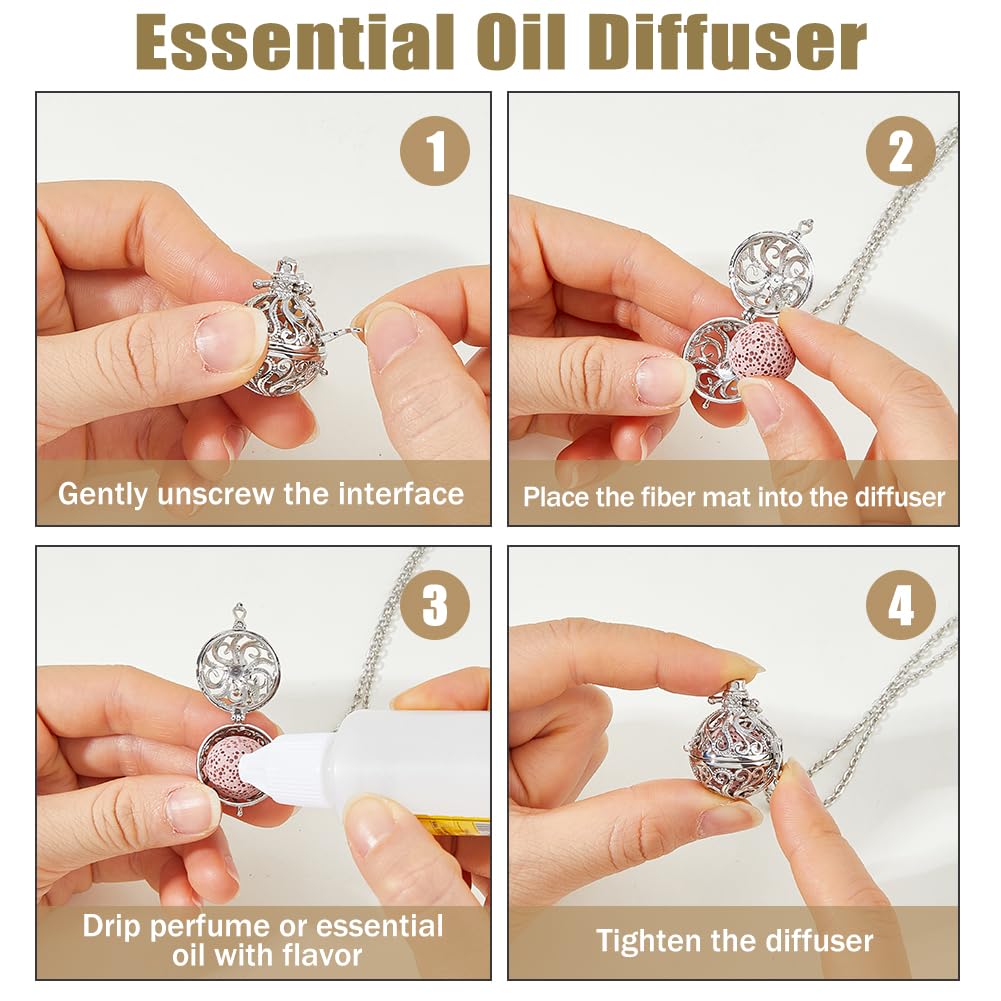 Essential Oil Diffuser

1

Gently unscrew the interface

2

Place the fiber mat into the diffuser

3

Drip perfume or essential oil with flavor

4

Tighten the diffuser