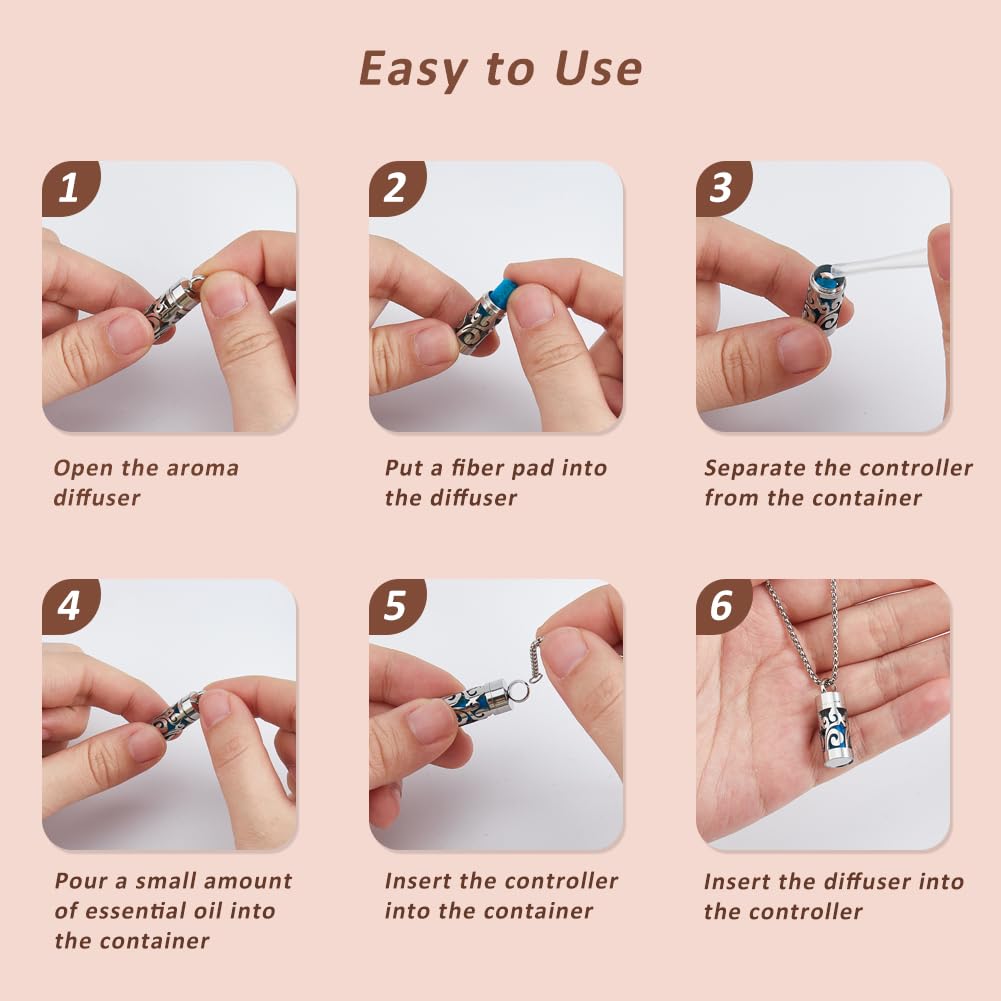 Easy to Use

1

Open the aroma diffuser

2

Put a fiber pad into the diffuser

3

Separate the controller from the container

4

Pour a small amount of essential oil into the container

5

Insert the controller into the container

6

Insert the diffuser into the controller