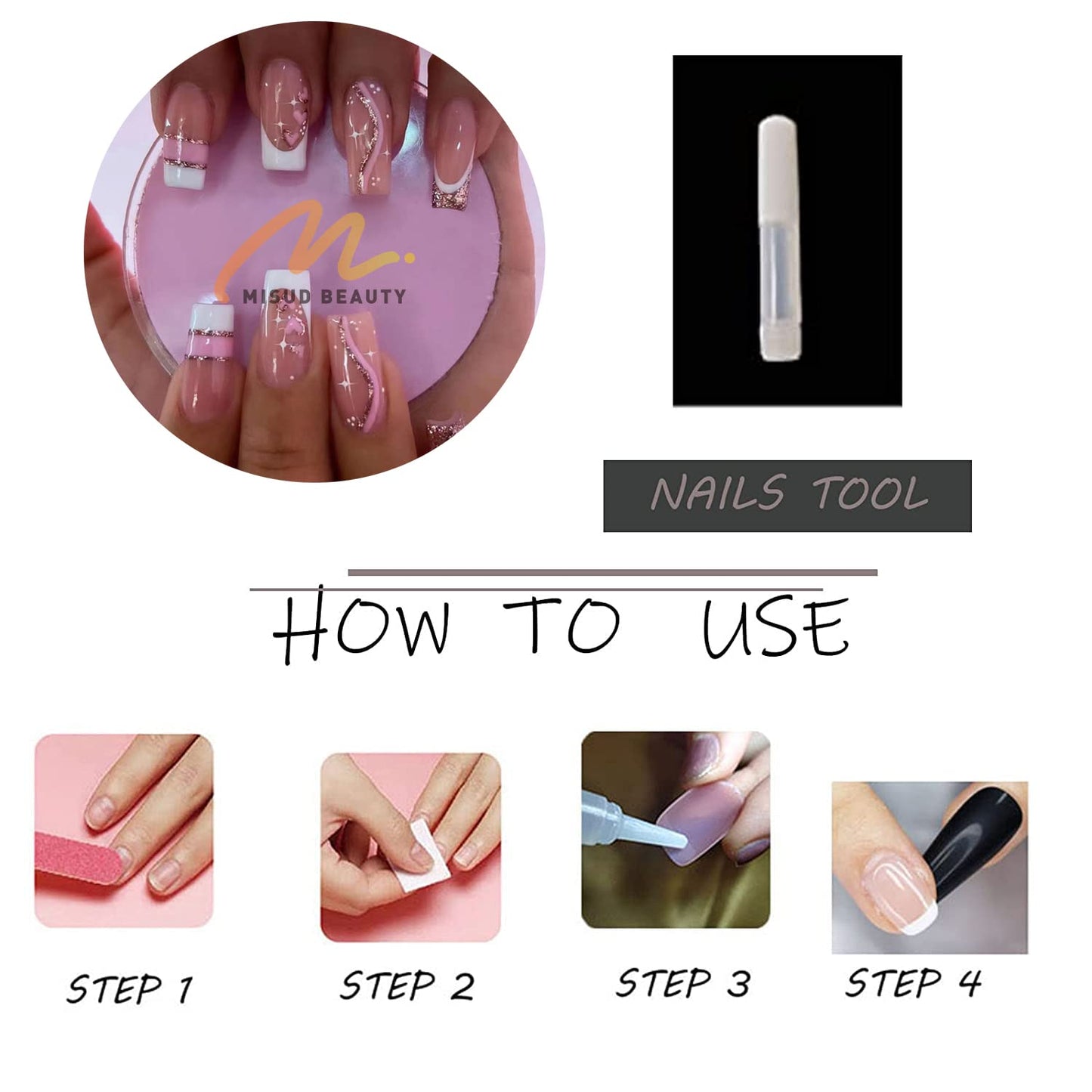 MISUD BEAUTY

NAILS TOOL

HOW TO USE

STEP 1

STEP 2

STEP 3

STEP 4