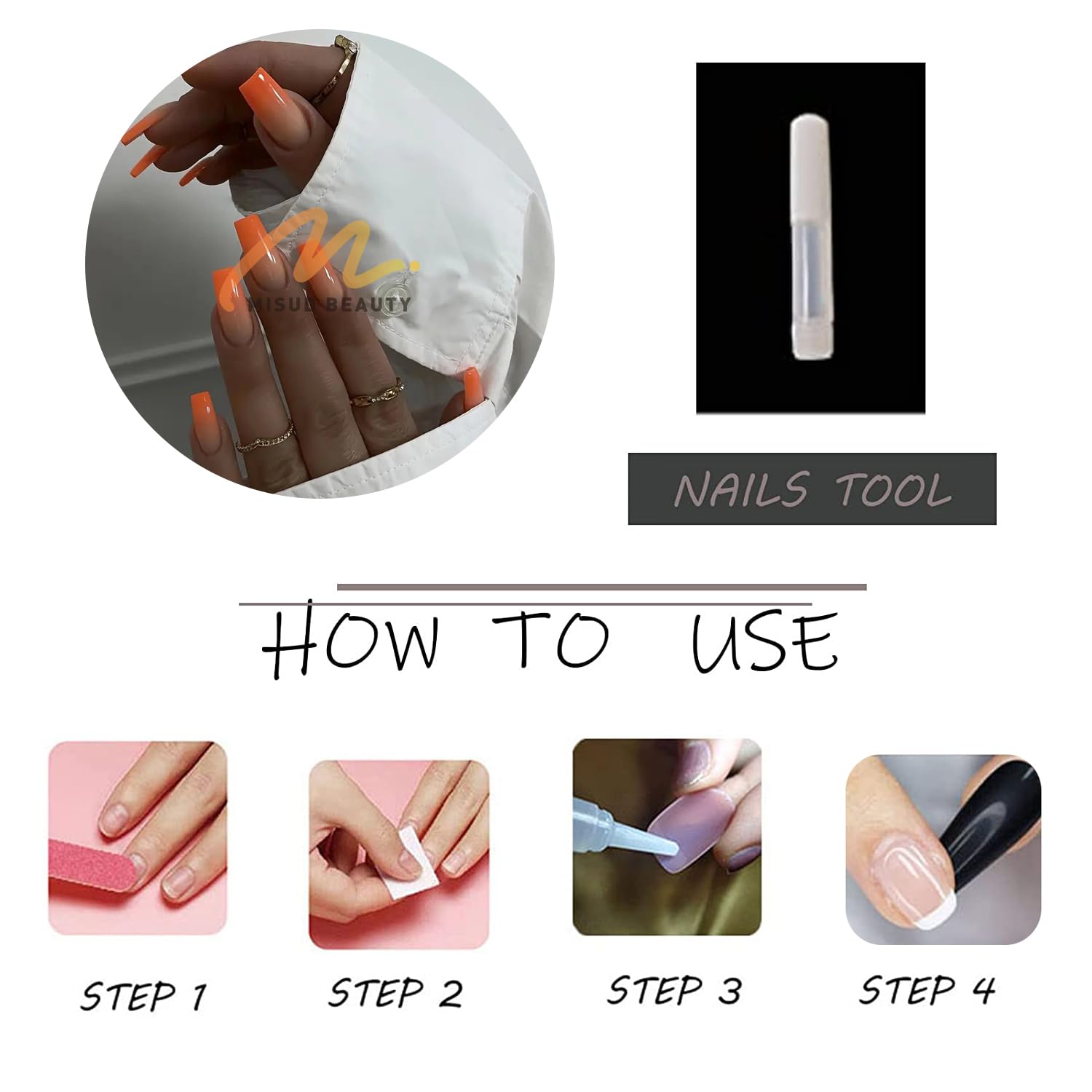 MISUL BEAUTY

NAILS TOOL

HOW TO USE

STEP 1

STEP 2

STEP 3

STEP 4