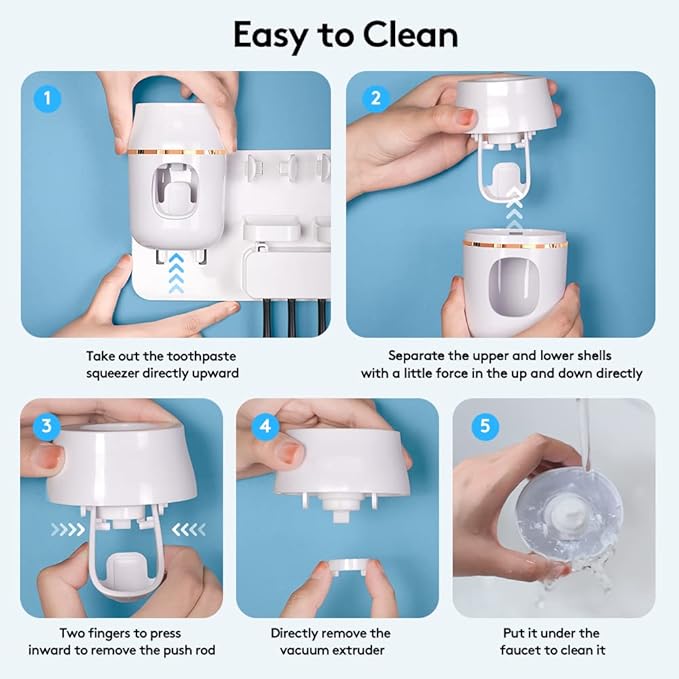 Easy to Clean

1

Take out the toothpaste squeezer directly upward

2

Separate the upper and lower shells with a little force in the up and down directly

3

Two fingers to press inward to remove the push rod

4

Directly remove the vacuum extruder

5

Put it under the faucet to clean it