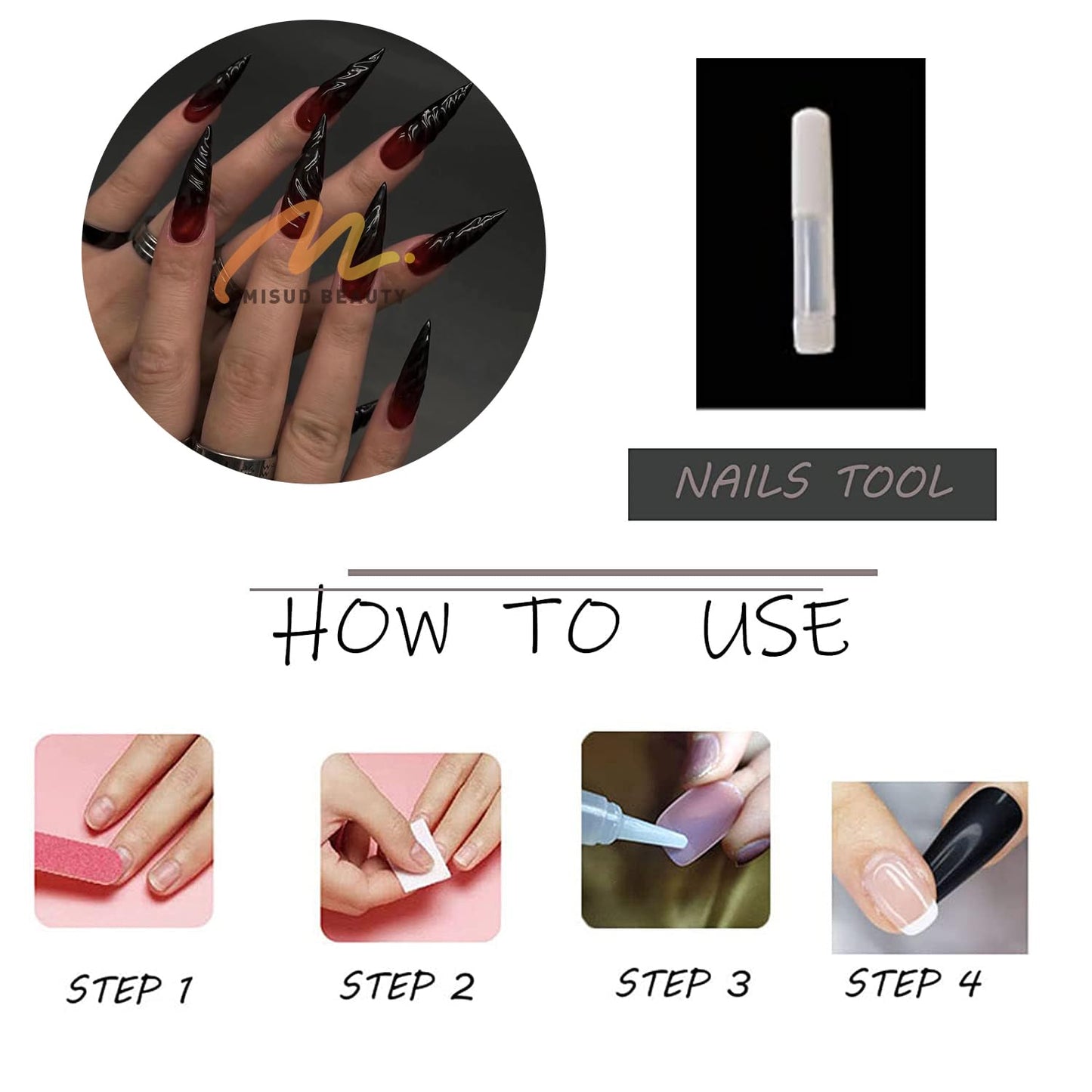 MISUD BEAUTY

NAILS TOOL

HOW TO USE

STEP 1

STEP 2

STEP 3

STEP 4