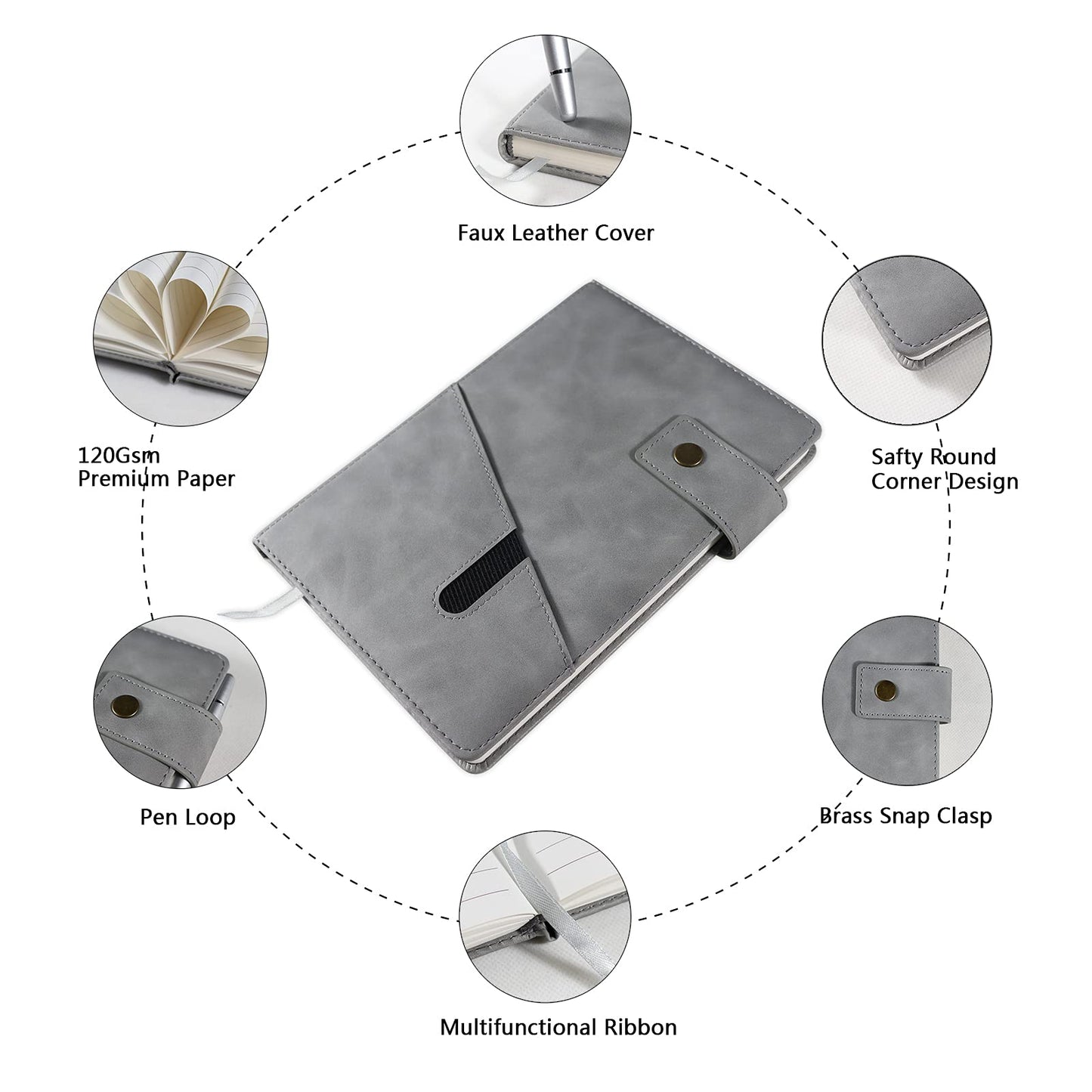 Faux Leather Cover

120Gsm
Premium Paper

Safty Round
Corner Design

Pen Loop

Brass Snap Clasp

Multifunctional Ribbon