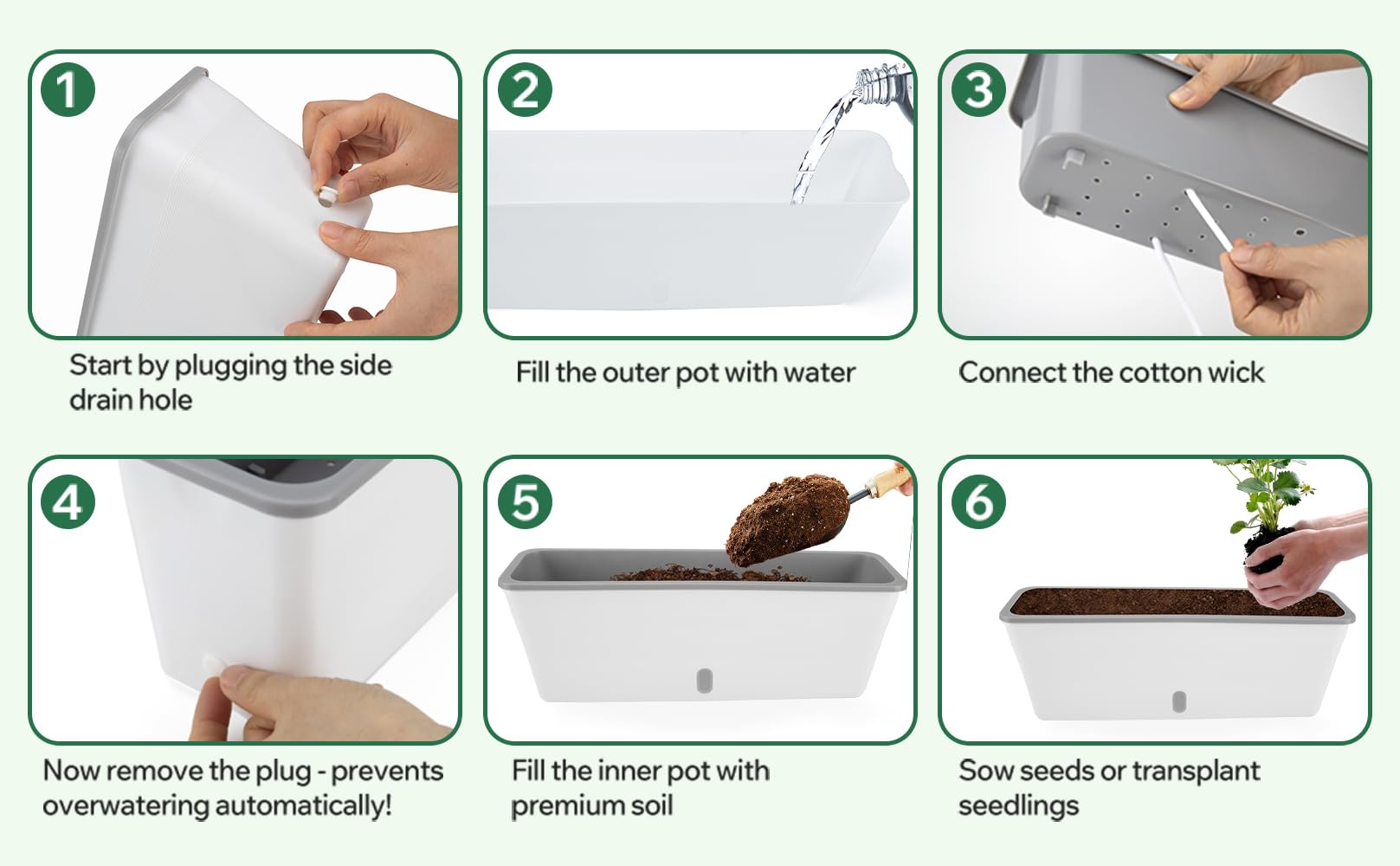 1

Start by plugging the side drain hole

2

Fill the outer pot with water

3

Connect the cotton wick

4

Now remove the plug - prevents overwatering automatically!

5

Fill the inner pot with premium soil

6

Sow seeds or transplant seedlings