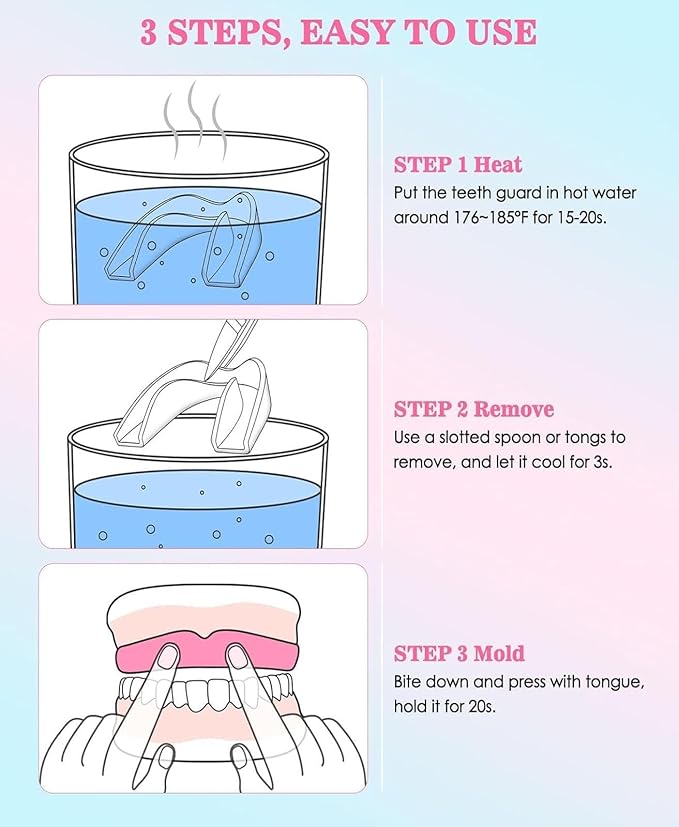 3 STEPS, EASY TO USE

STEP 1 Heat
Put the teeth guard in hot water around 176~185°F for 15-20s.

STEP 2 Remove
Use a slotted spoon or tongs to remove, and let it cool for 3s.

STEP 3 Mold
Bite down and press with tongue, hold it for 20s.