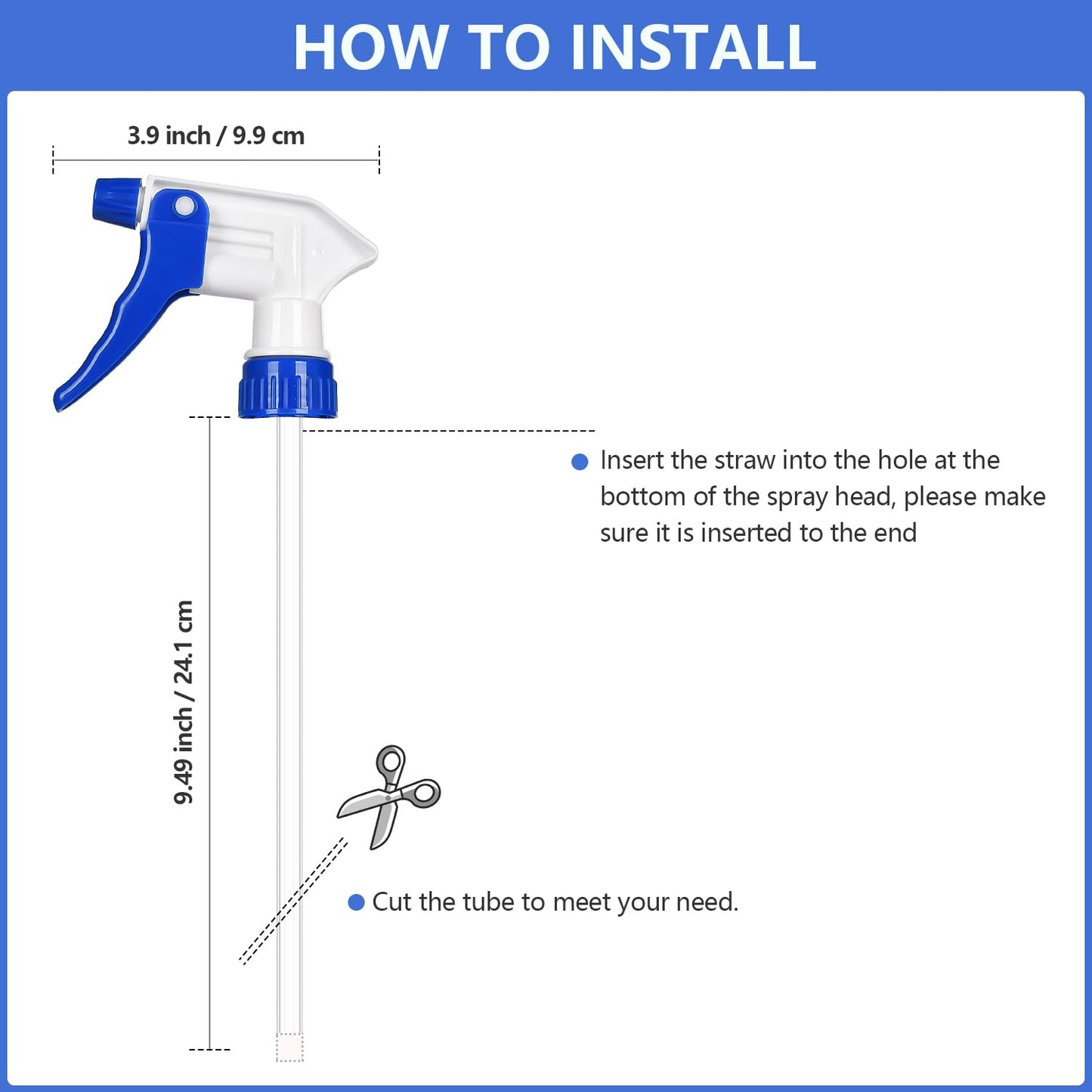 HOW TO INSTALL

3.9 inch / 9.9 cm

9.49 inch / 24.1 cm

Insert the straw into the hole at the bottom of the spray head, please make sure it is inserted to the end

Cut the tube to meet your need.