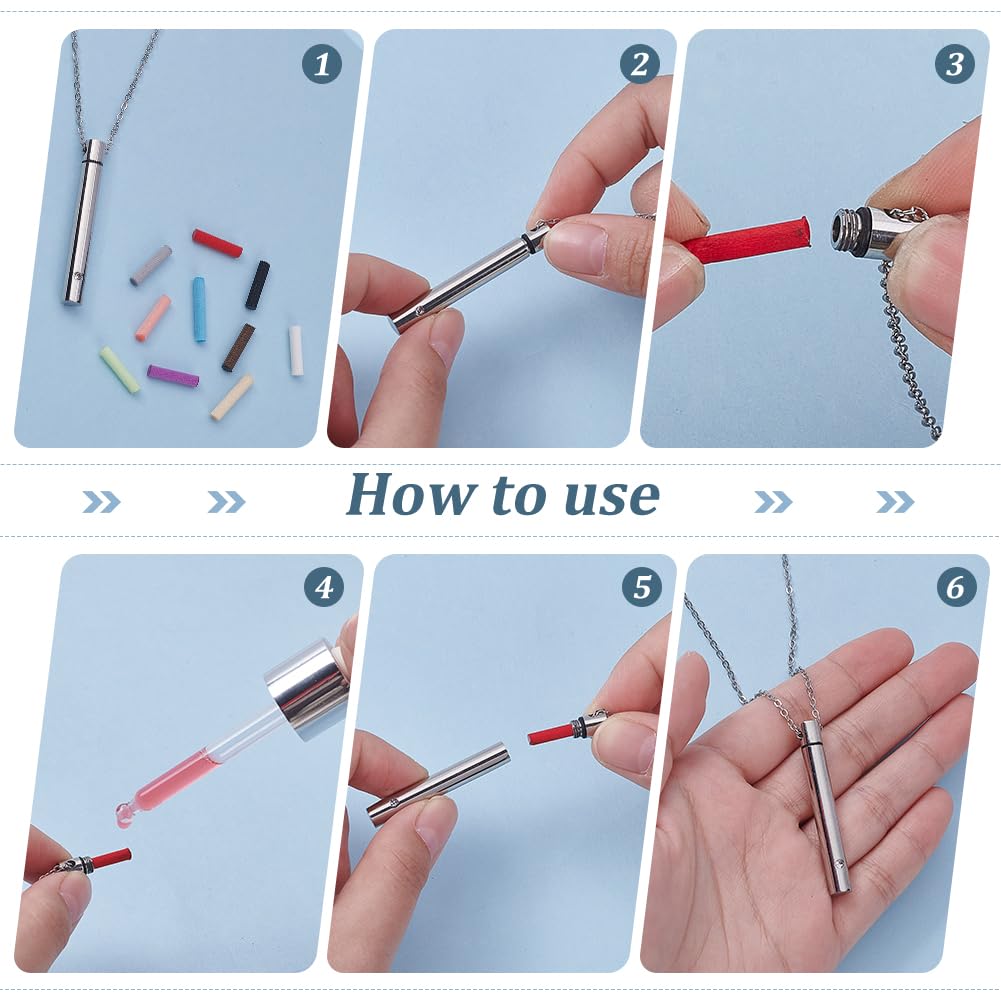 1

2

3

How to use

4

5

6