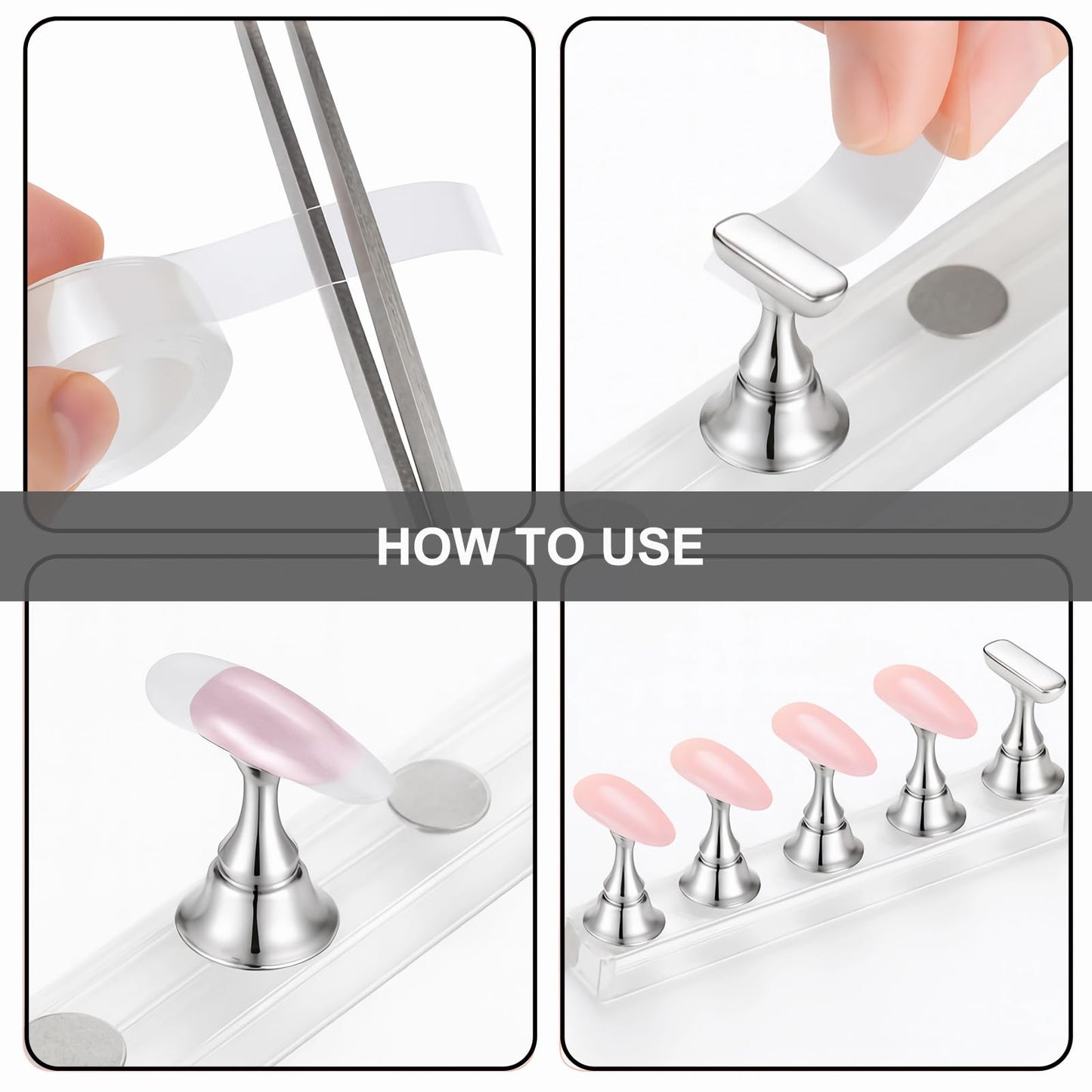 HOW TO USE