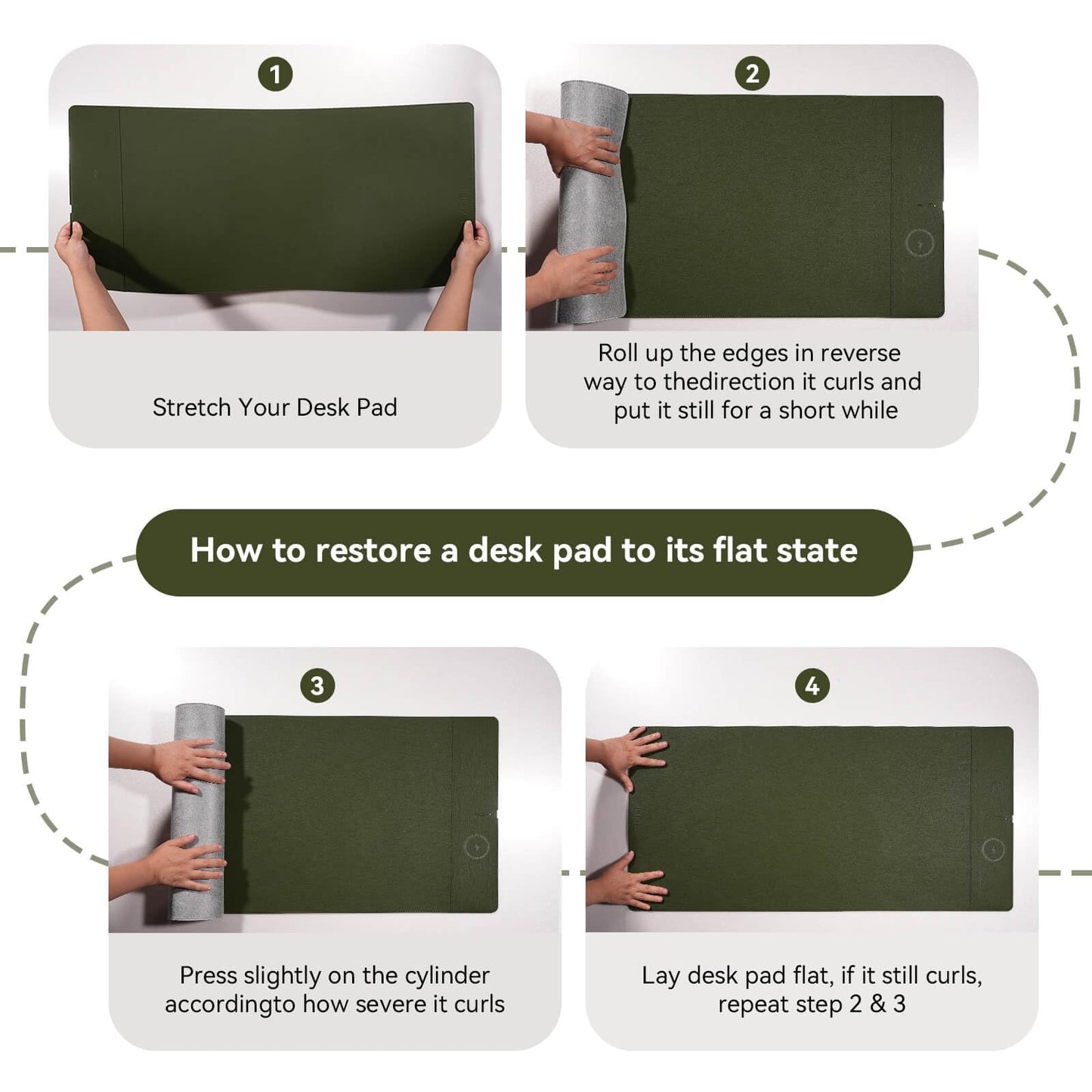 1

Stretch Your Desk Pad

2

Roll up the edges in reverse way to thedirection it curls and put it still for a short while

How to restore a desk pad to its flat state

3

Press slightly on the cylinder accordingto how severe it curls

4

Lay desk pad flat, if it still curls, repeat step 2 & 3