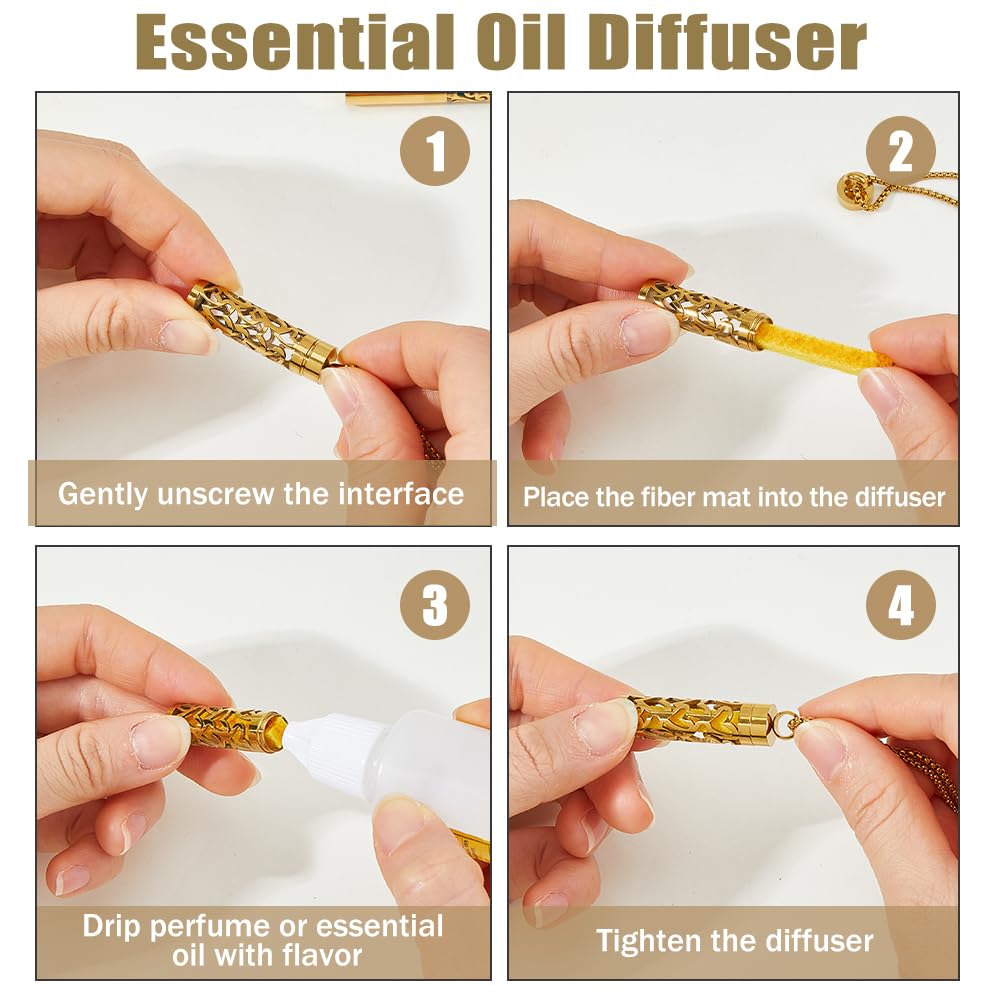 Essential Oil Diffuser

1

Gently unscrew the interface

2

Place the fiber mat into the diffuser

3

Drip perfume or essential oil with flavor

4

Tighten the diffuser