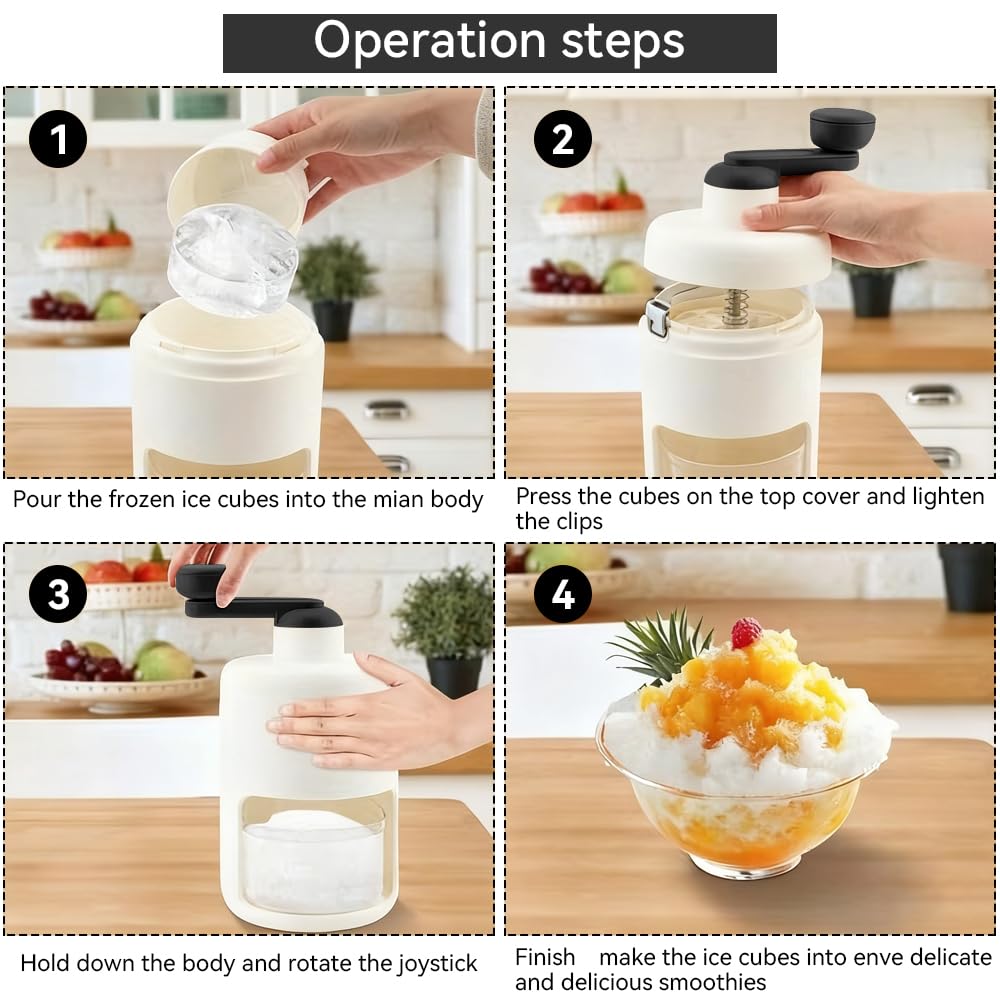 Operation steps

1

Pour the frozen ice cubes into the mian body

2

Press the cubes on the top cover and lighten the clips

3

Hold down the body and rotate the joystick

4

Finish make the ice cubes into enve delicate and delicious smoothies