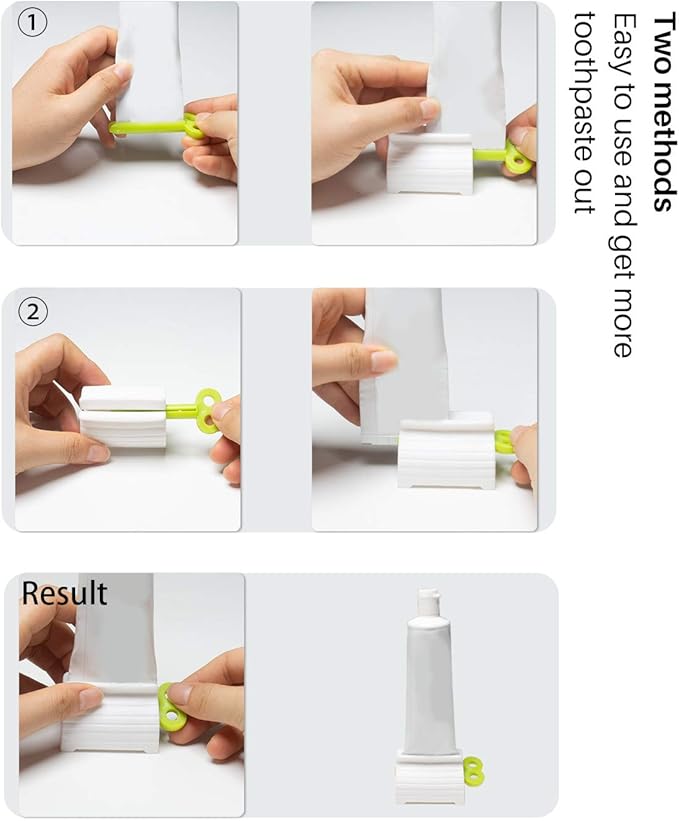 Two methods
Easy to use and get more toothpaste out

1

2

Result