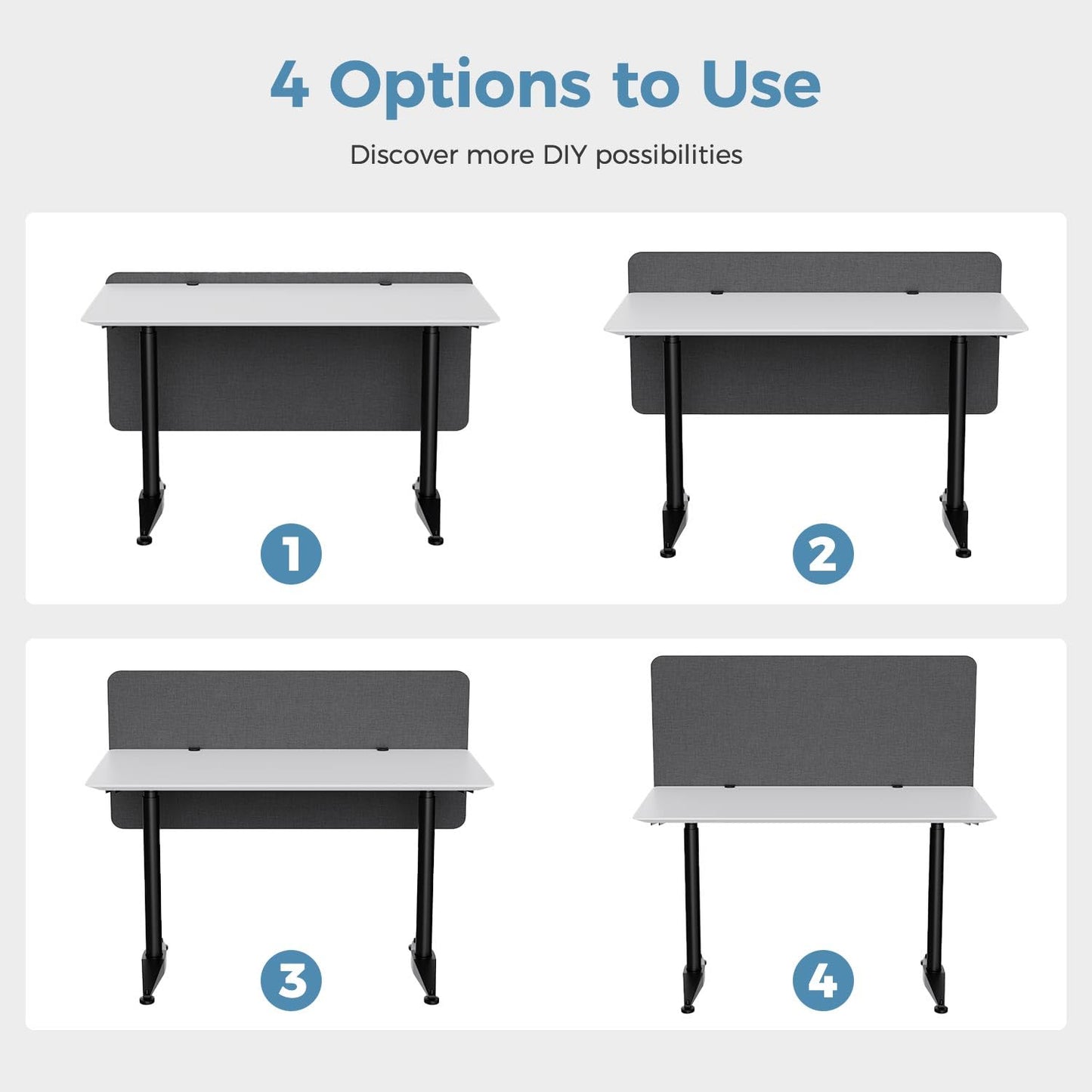 4 Options to Use

Discover more DIY possibilities

1

2

3

4