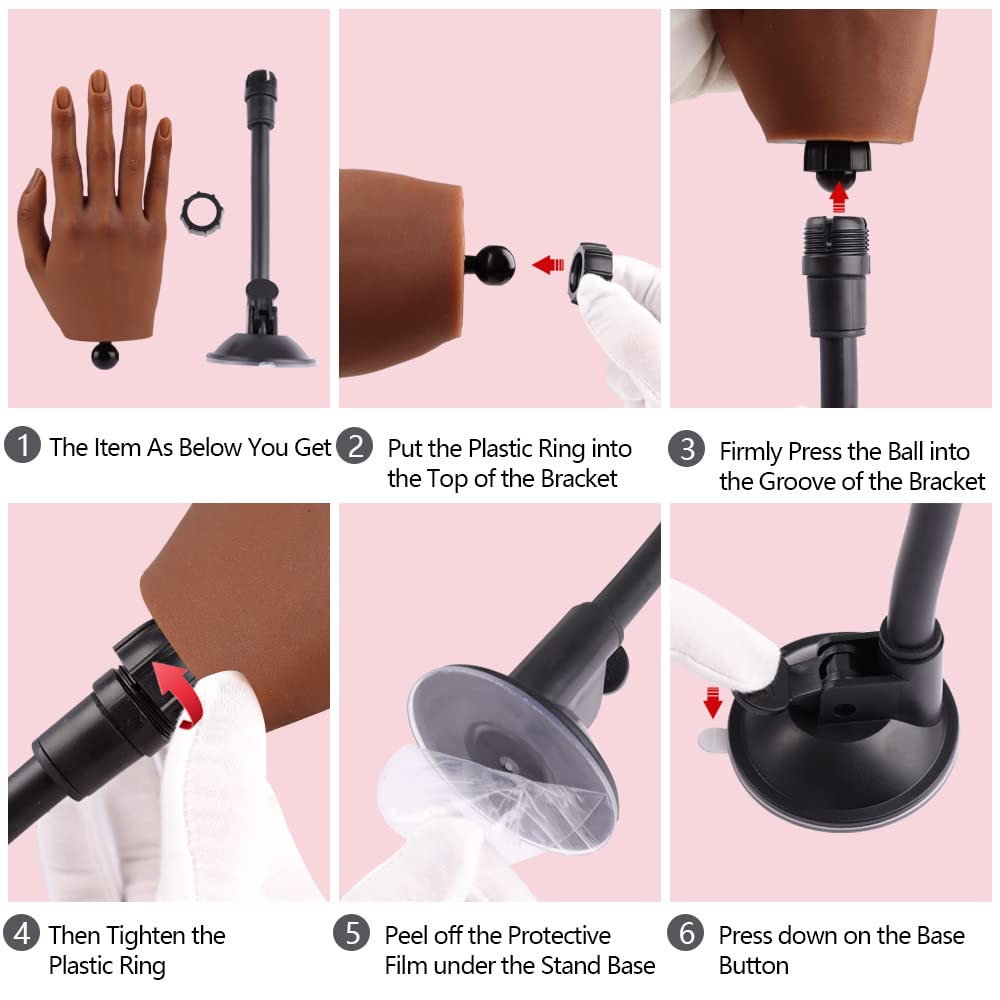 1 The Item As Below You Get

2 Put the Plastic Ring into the Top of the Bracket

3 Firmly Press the Ball into the Groove of the Bracket

4 Then Tighten the Plastic Ring

5 Peel off the Protective Film under the Stand Base

6 Press down on the Base Button