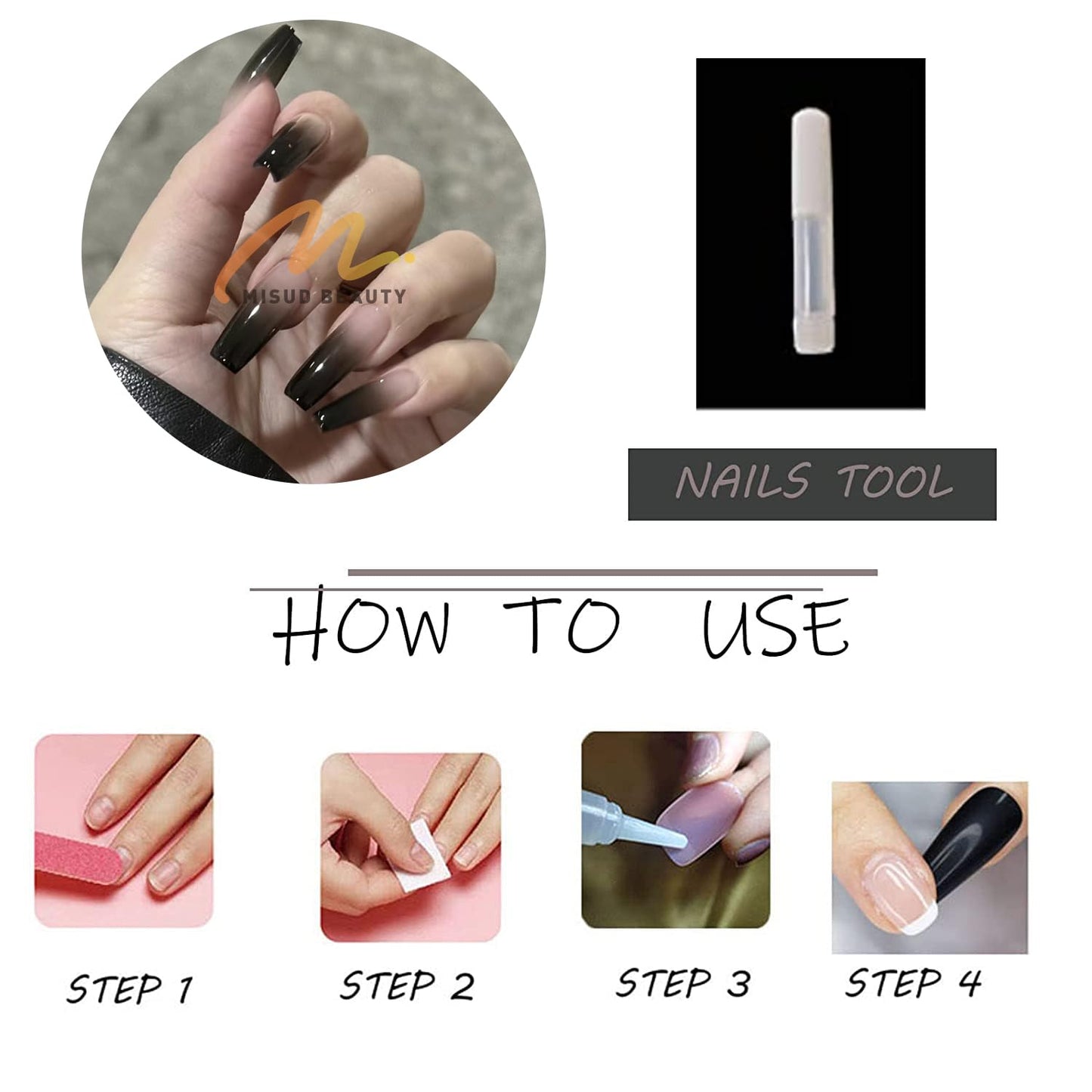 MISUD BEAUTY

NAILS TOOL

HOW TO USE

STEP 1

STEP 2

STEP 3

STEP 4