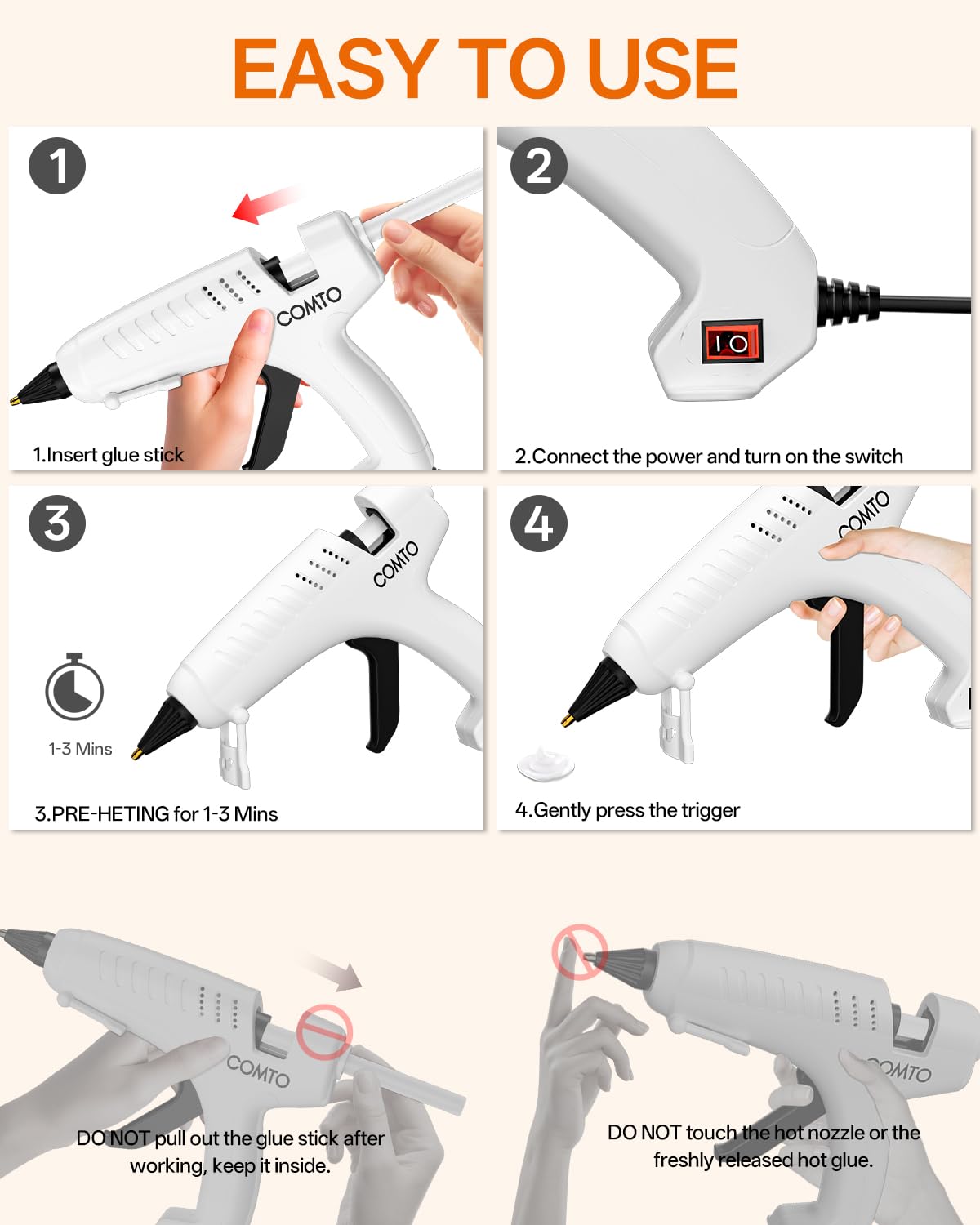 EASY TO USE

1

COMTO

1.Insert glue stick

2

I O

2.Connect the power and turn on the switch

3

COMTO

1-3 Mins

3.PRE-HETING for 1-3 Mins

4

COMTO

4.Gently press the trigger

COMTO

DO NOT pull out the glue stick after working, keep it inside.

COMTO

DO NOT touch the hot nozzle or the freshly released hot glue.