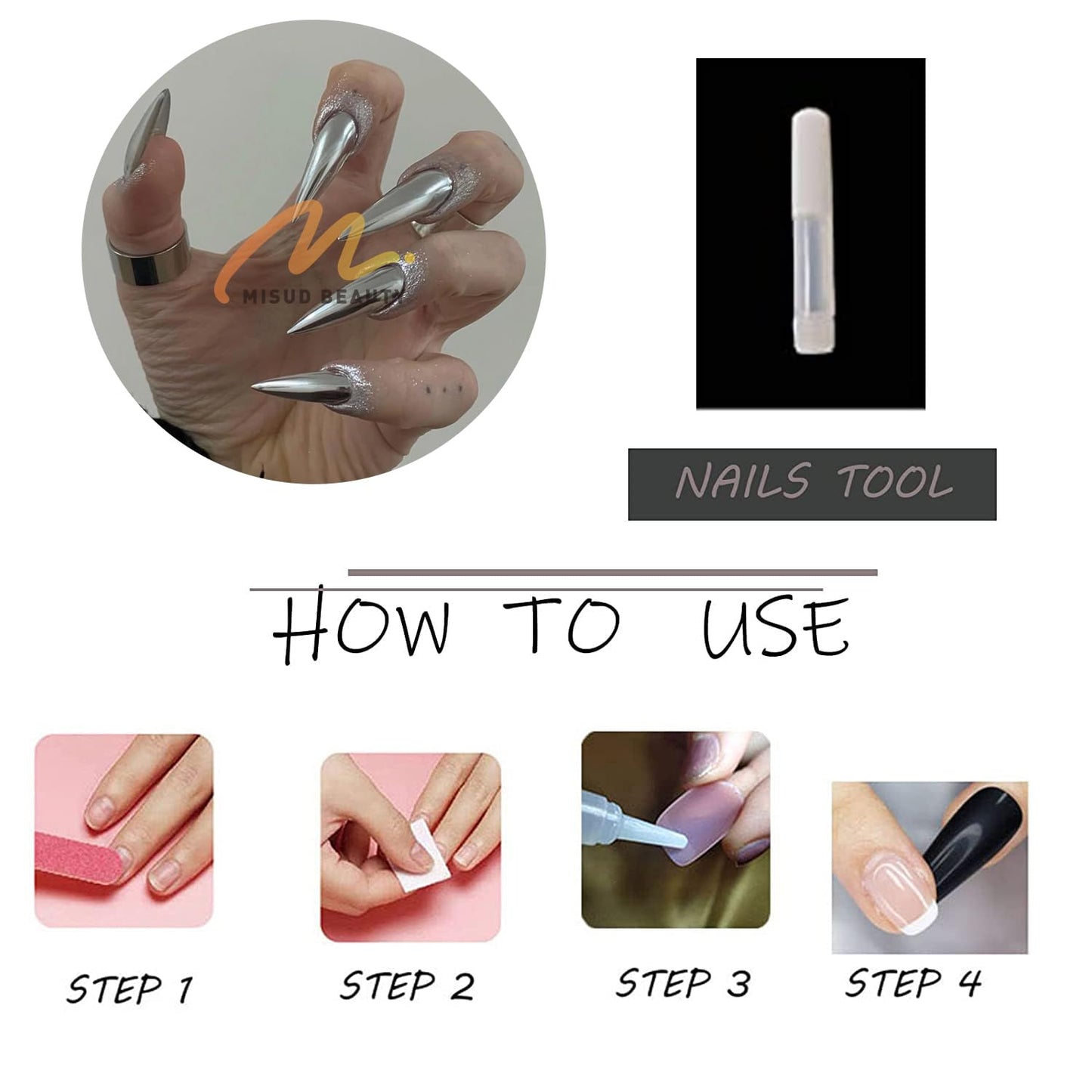 MISUD BEAUTY

NAILS TOOL

HOW TO USE

STEP 1

STEP 2

STEP 3

STEP 4