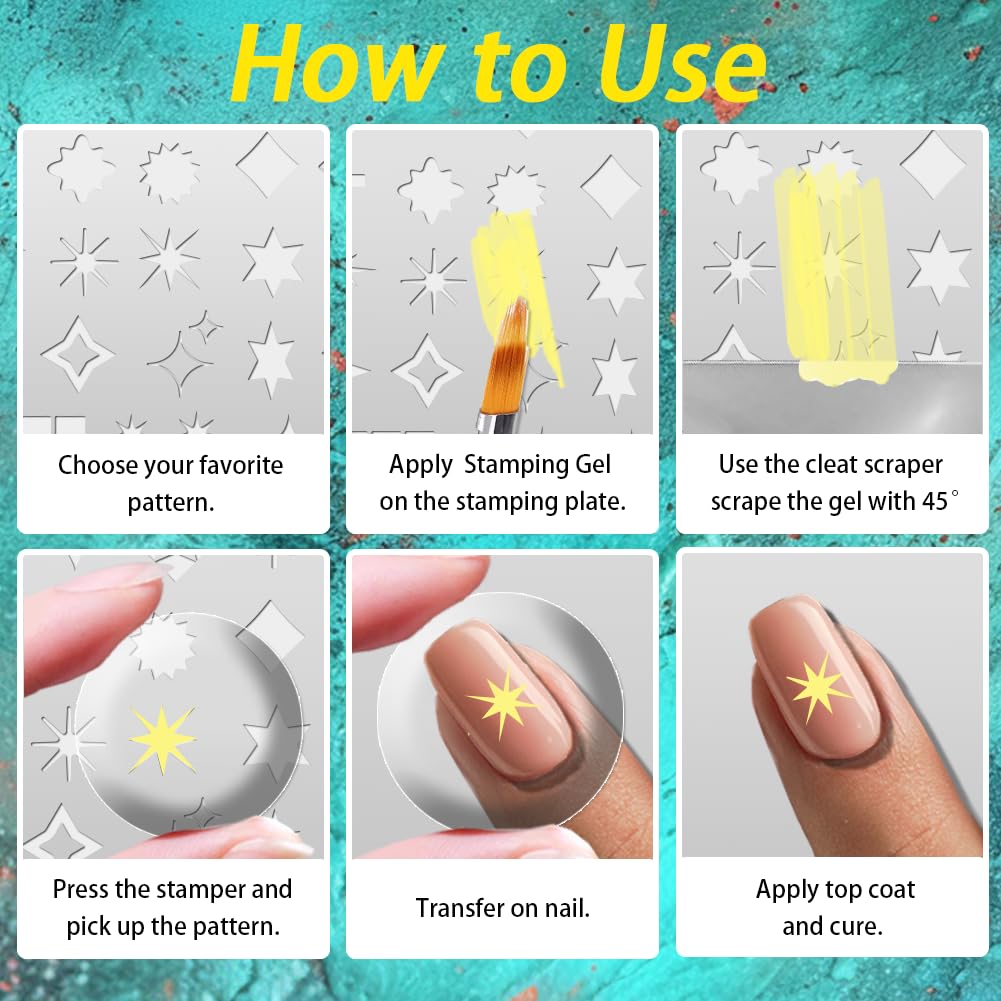 How to Use

Choose your favorite pattern.

Apply Stamping Gel on the stamping plate.

Use the cleat scraper scrape the gel with 45°

Press the stamper and pick up the pattern.

Transfer on nail.

Apply top coat and cure.