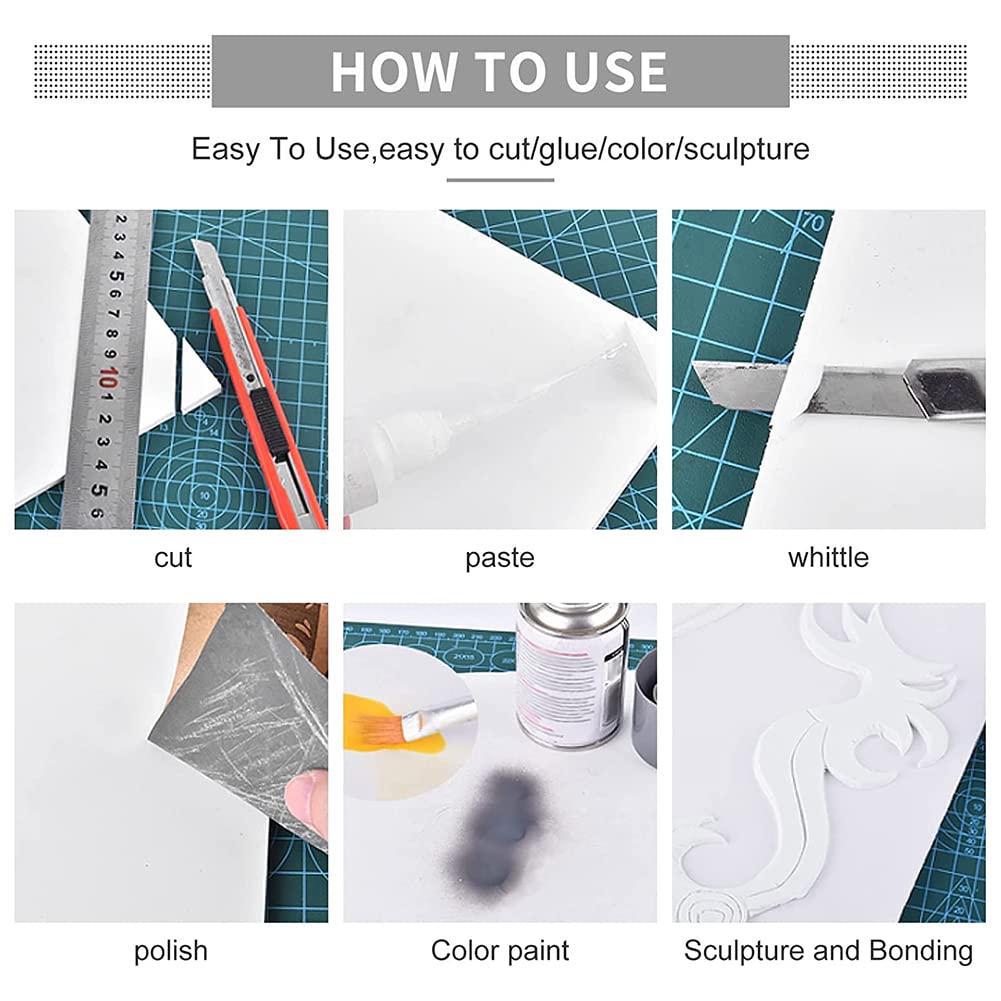 HOW TO USE

Easy To Use,easy to cut/glue/color/sculpture

2 3 4 5 6 7 8 9 10 1 2 3 4 5 6

70

cut

paste

whittle

polish

Color paint

Sculpture and Bonding