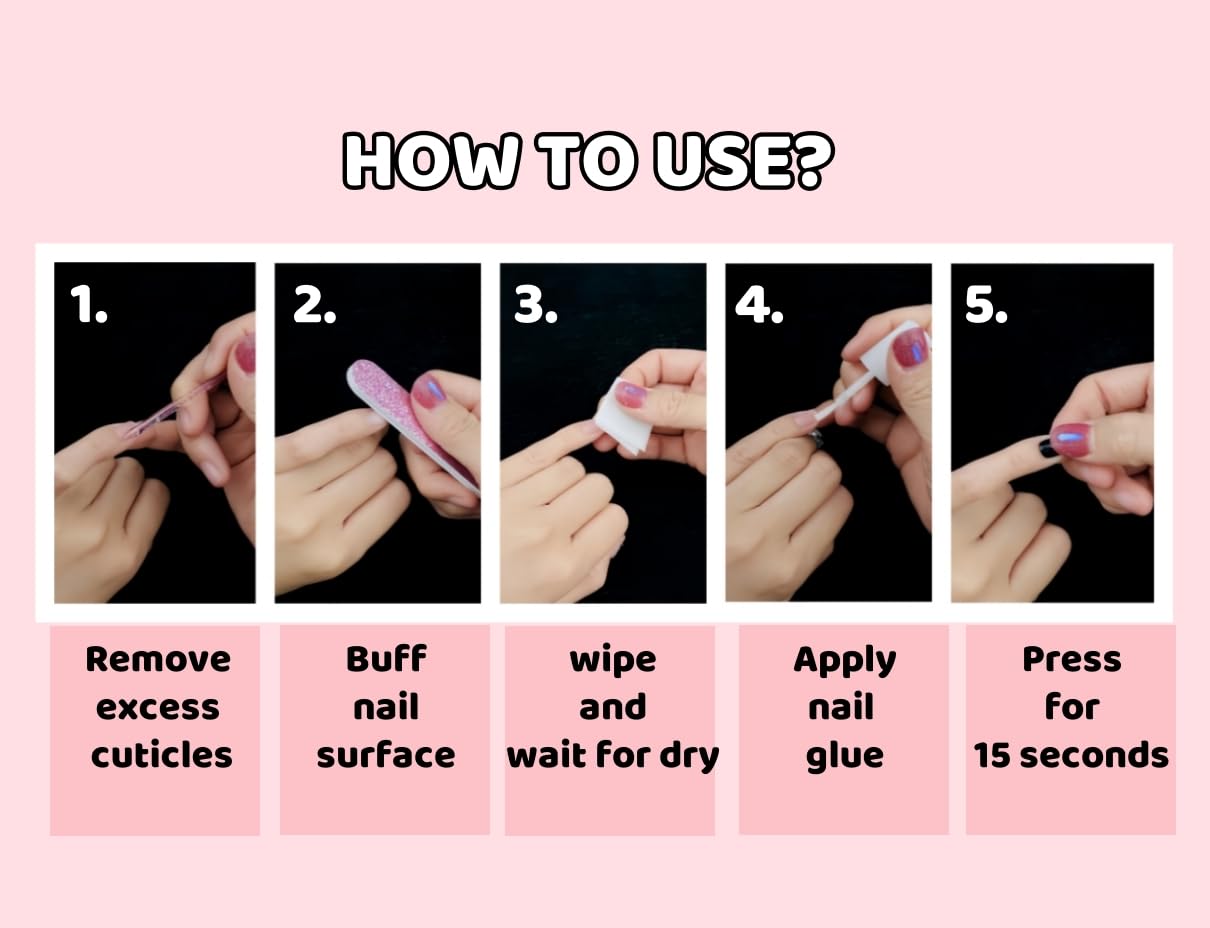 HOW TO USE?

1.

2.

3.

4.

5.

Remove excess cuticles

Buff nail surface

wipe and wait for dry

Apply nail glue

Press for 15 seconds