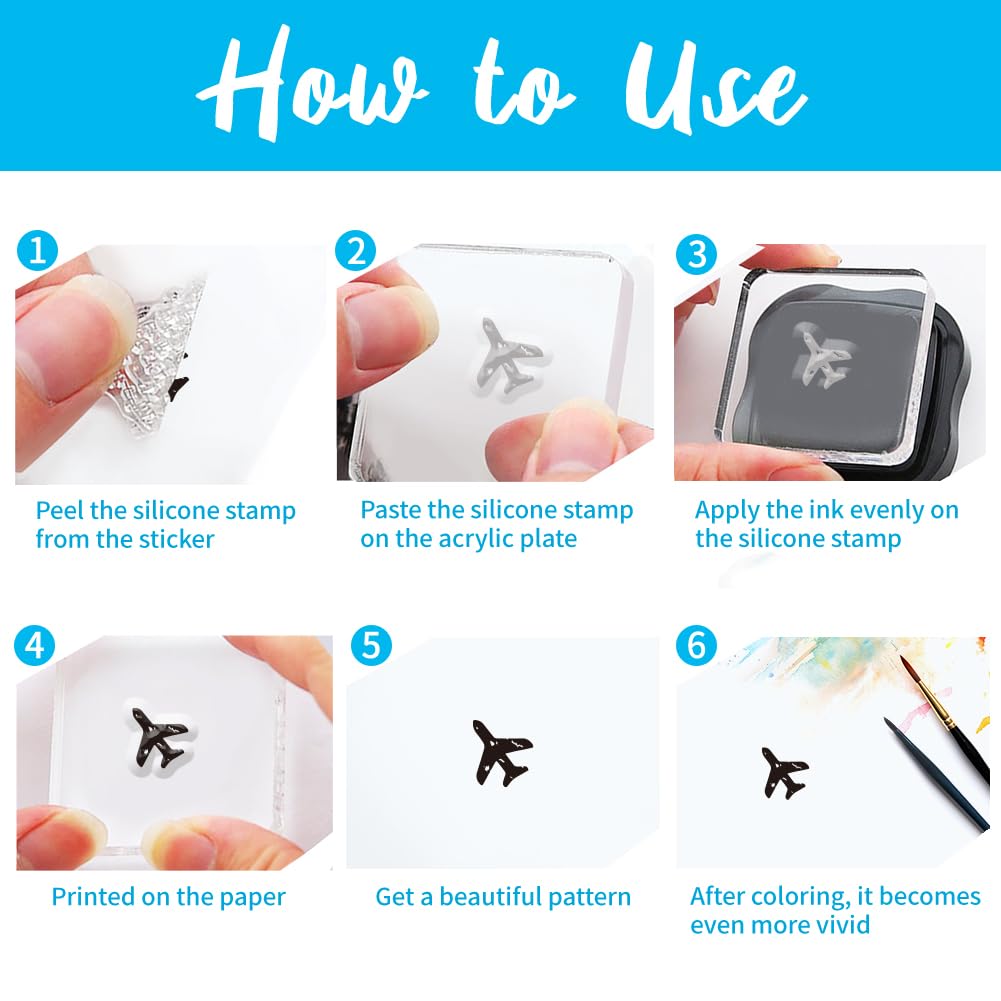 How to Use

1
Peel the silicone stamp from the sticker

2
Paste the silicone stamp on the acrylic plate

3
Apply the ink evenly on the silicone stamp

4
Printed on the paper

5
Get a beautiful pattern

6
After coloring, it becomes even more vivid