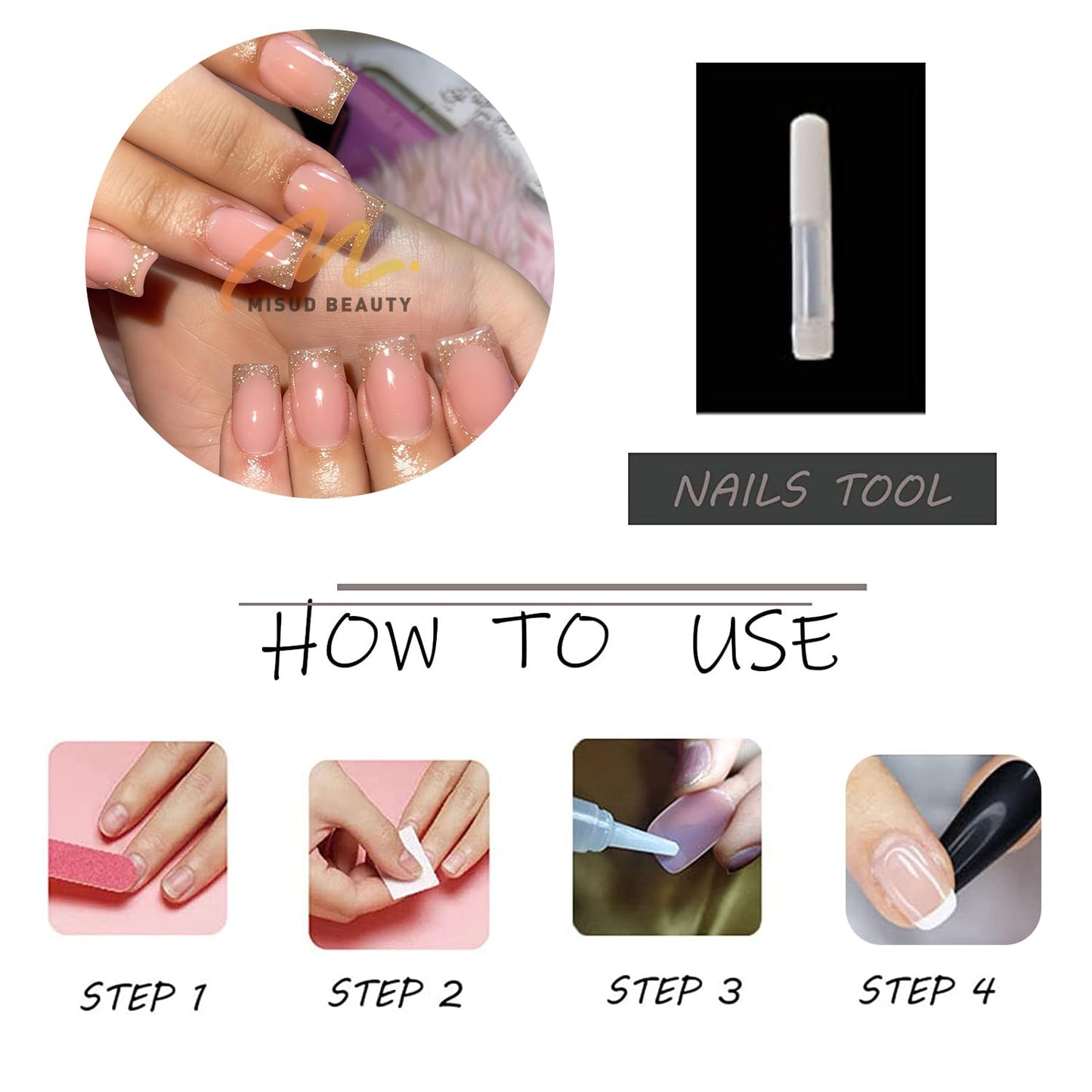 MISUD BEAUTY

NAILS TOOL

HOW TO USE

STEP 1

STEP 2

STEP 3

STEP 4