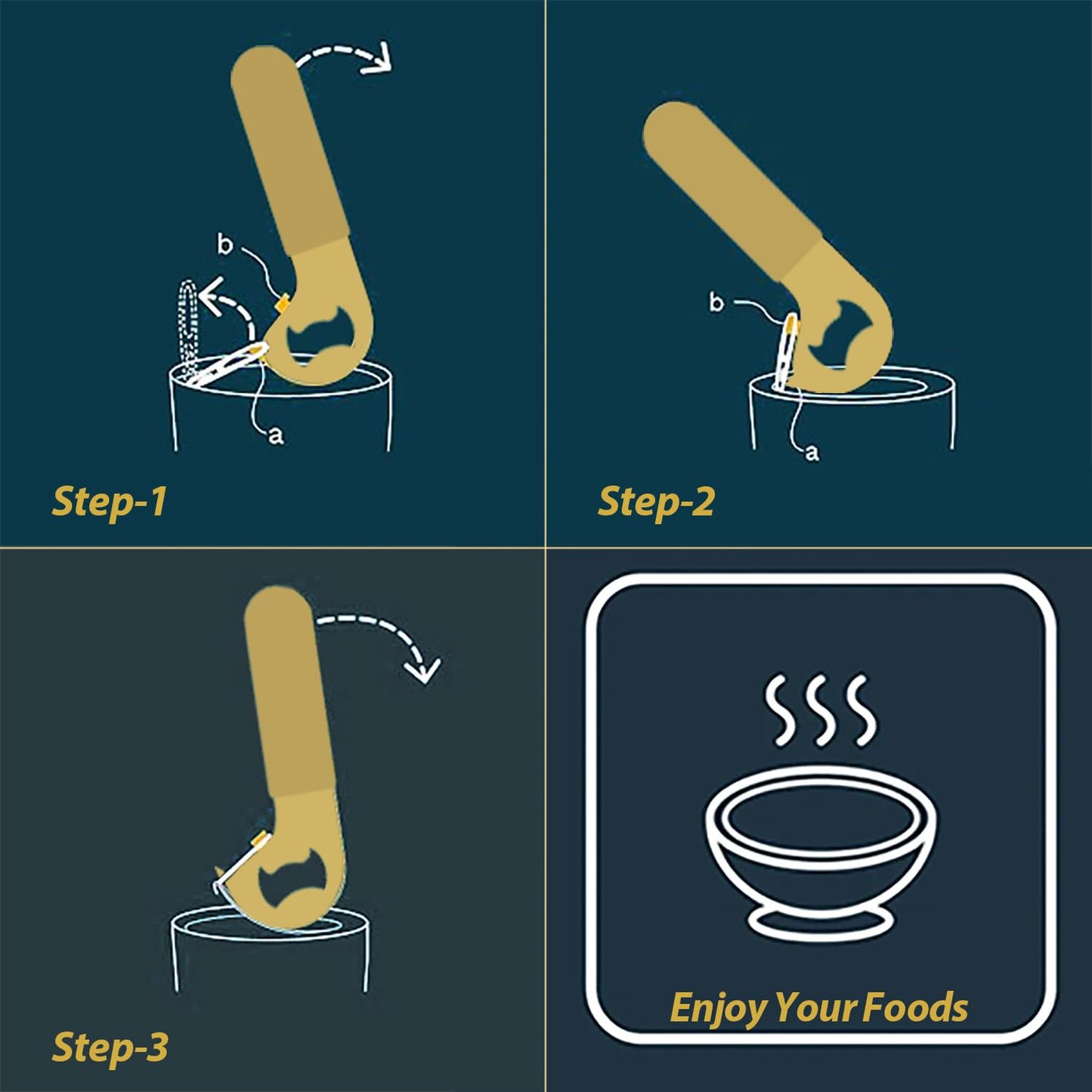 b

a

Step-1

b

a

Step-2

Step-3

Enjoy Your Foods