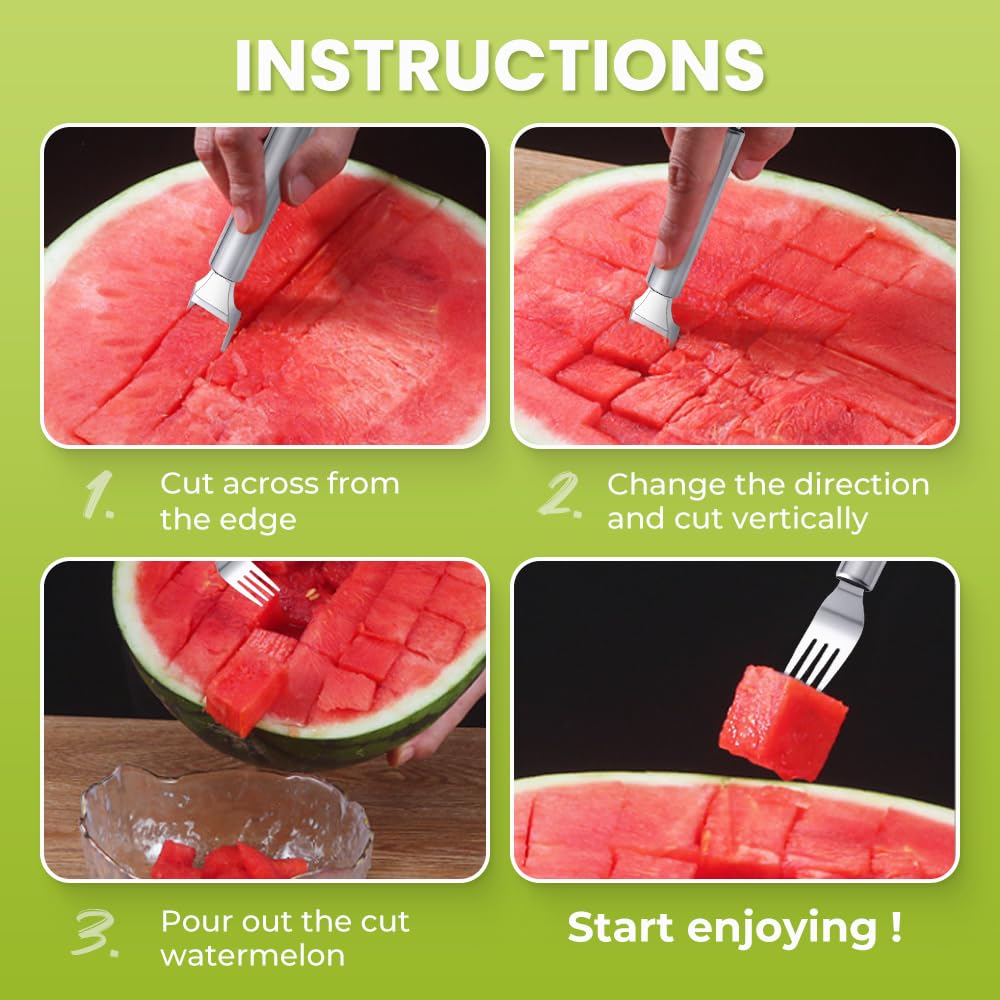 INSTRUCTIONS

1. Cut across from the edge

2. Change the direction and cut vertically

3. Pour out the cut watermelon

Start enjoying !