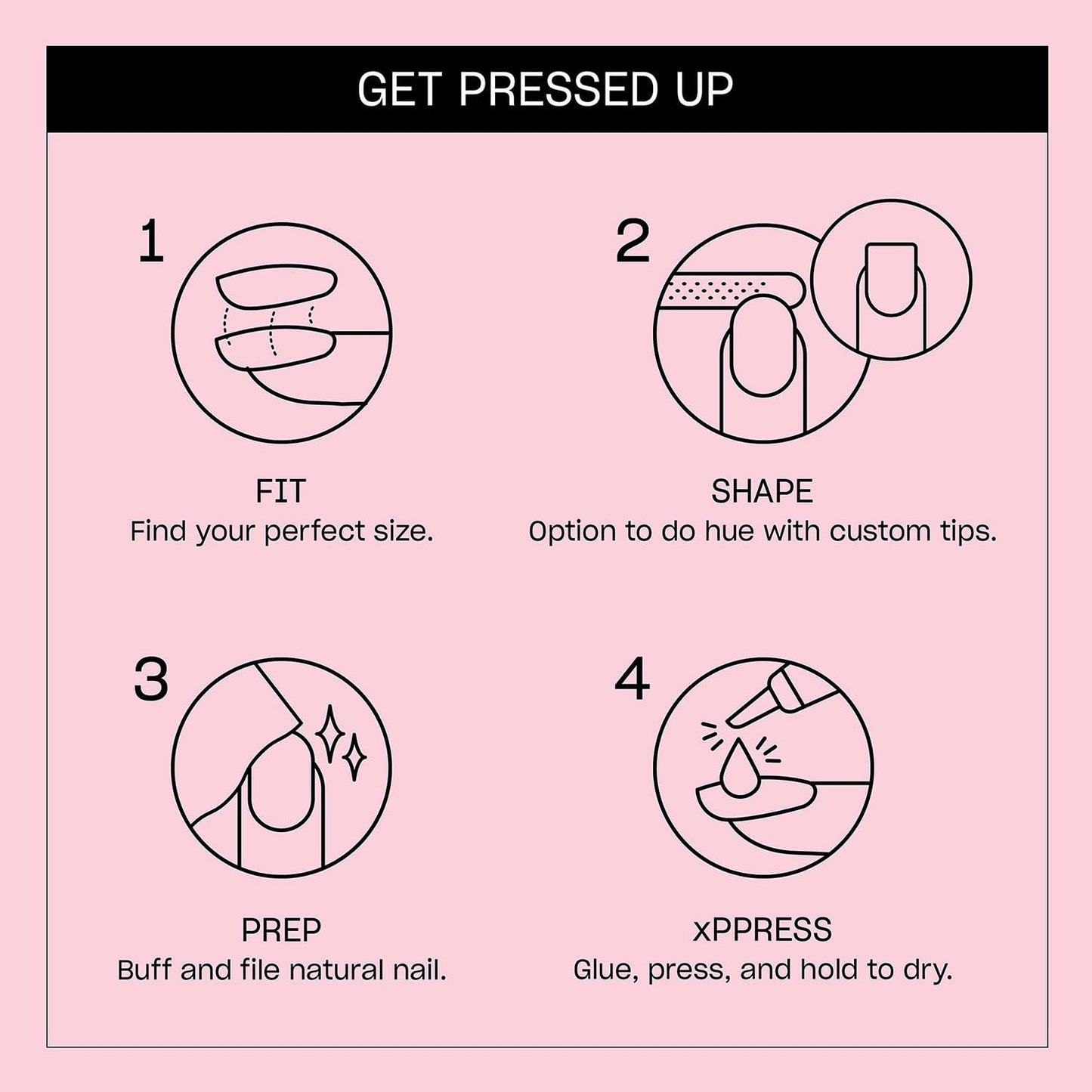 GET PRESSED UP

1

FIT
Find your perfect size.

2

SHAPE
Option to do hue with custom tips.

3

PREP
Buff and file natural nail.

4

xPPRESS
Glue, press, and hold to dry.