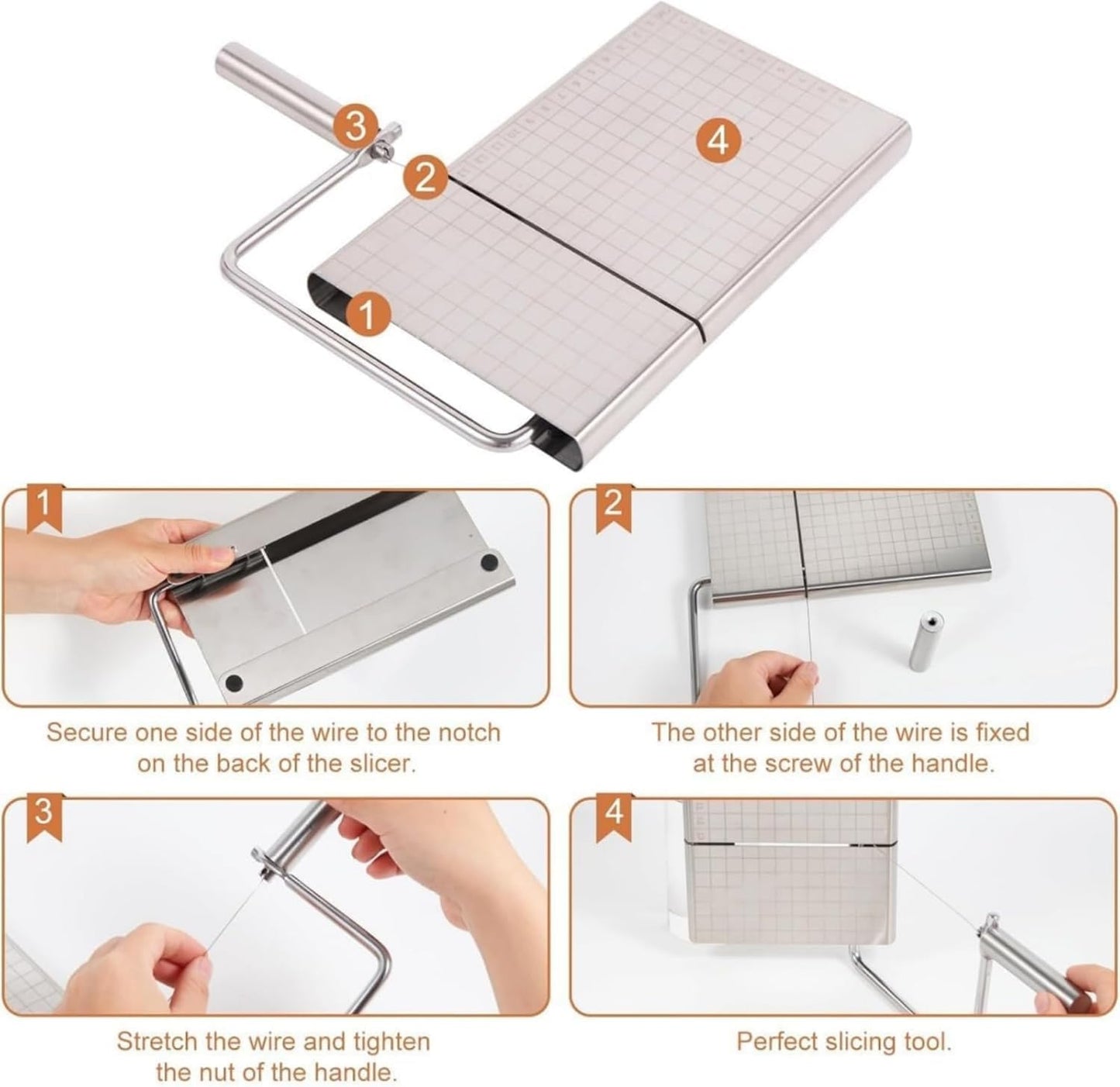 3

2

4

1

1

Secure one side of the wire to the notch on the back of the slicer.

2

The other side of the wire is fixed at the screw of the handle.

3

Stretch the wire and tighten the nut of the handle.

4

Perfect slicing tool.