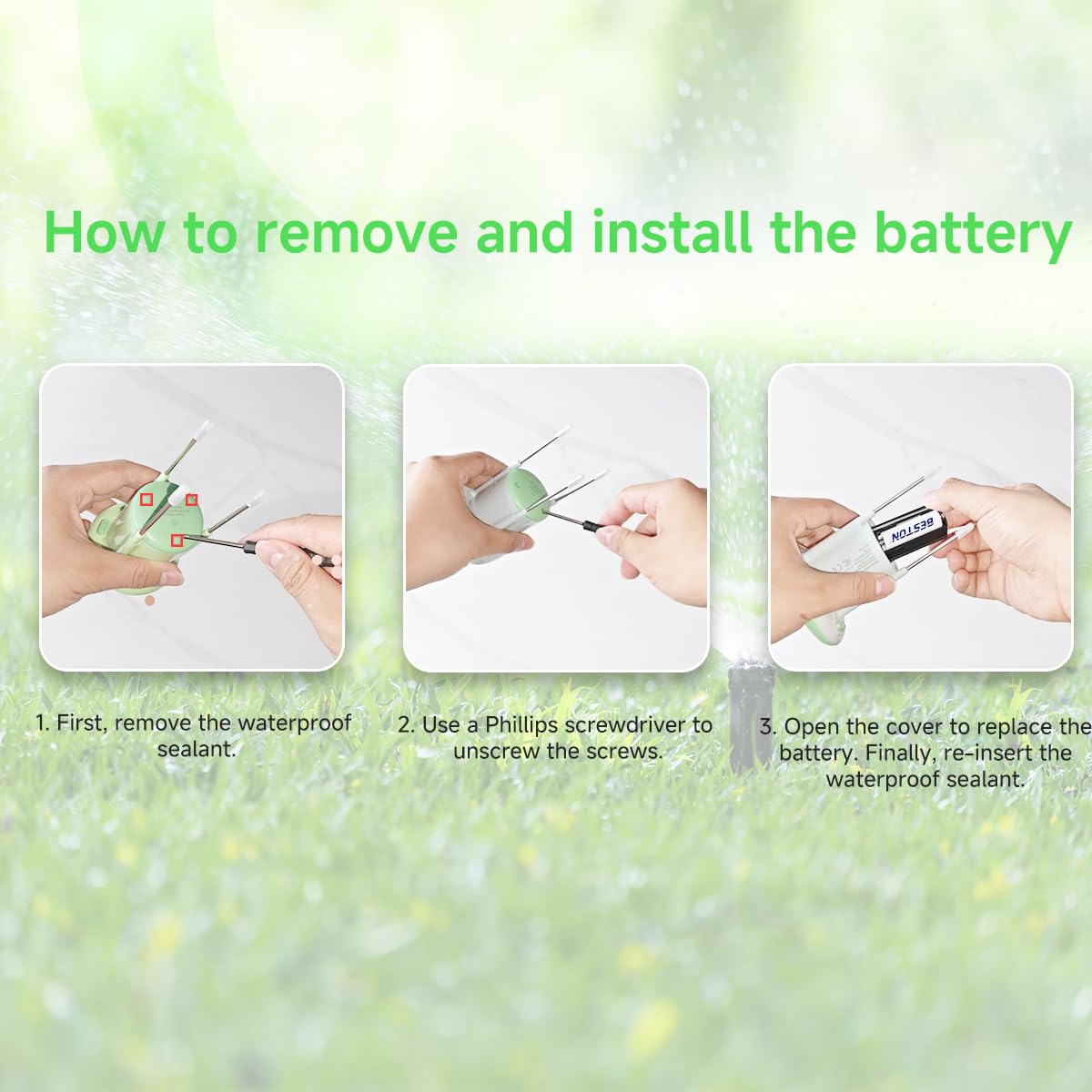 How to remove and install the battery

BESTON

1. First, remove the waterproof sealant.

2. Use a Phillips screwdriver to unscrew the screws.

3. Open the cover to replace the battery. Finally, re-insert the waterproof sealant.